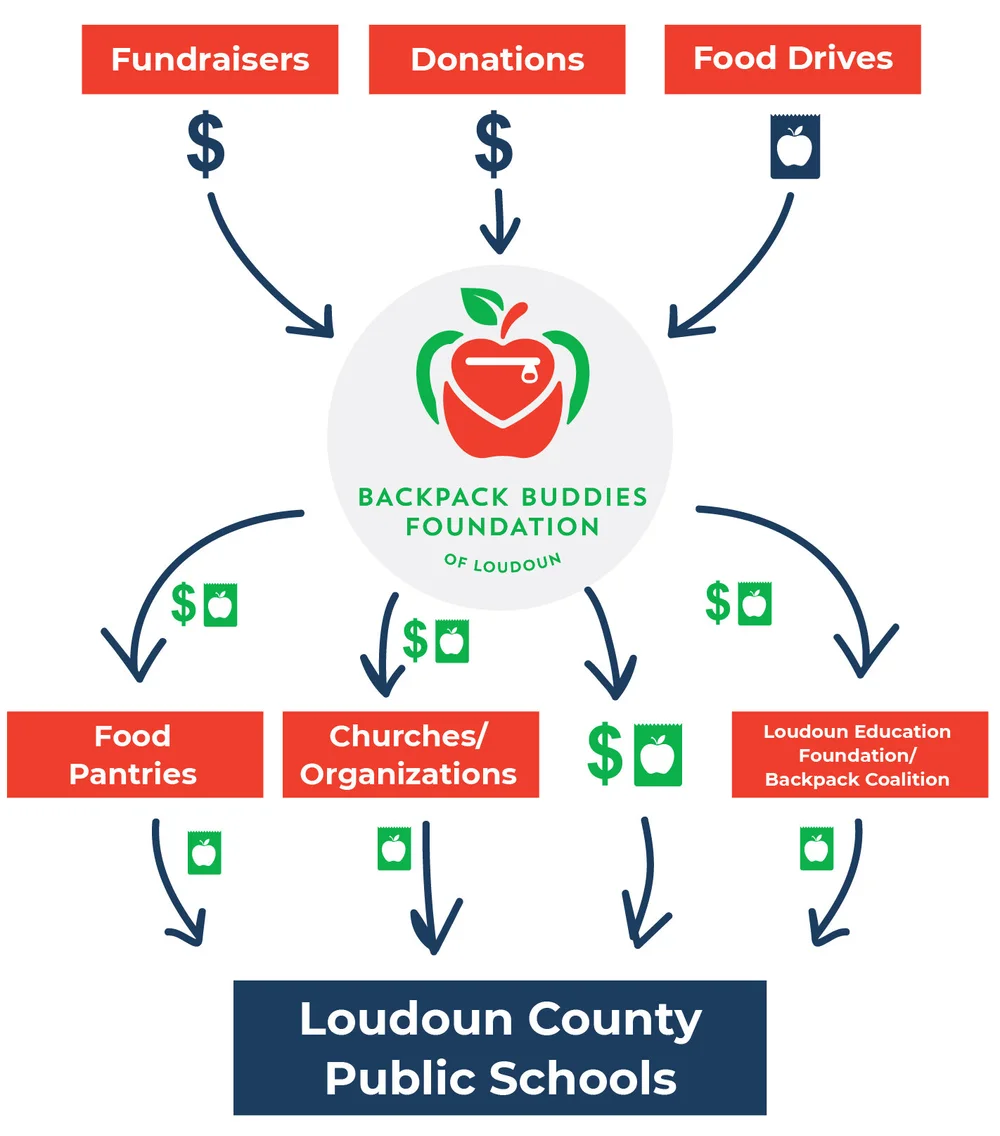 Fundraisers

Donations

Food Drives

$

$

BACKPACK BUDDIES FOUNDATION

OF LOUDOUN

$

$

$

$

Food Pantries

Churches/ Organizations

Loudoun Education Foundation/ Backpack Coalition

Loudoun County Public Schools