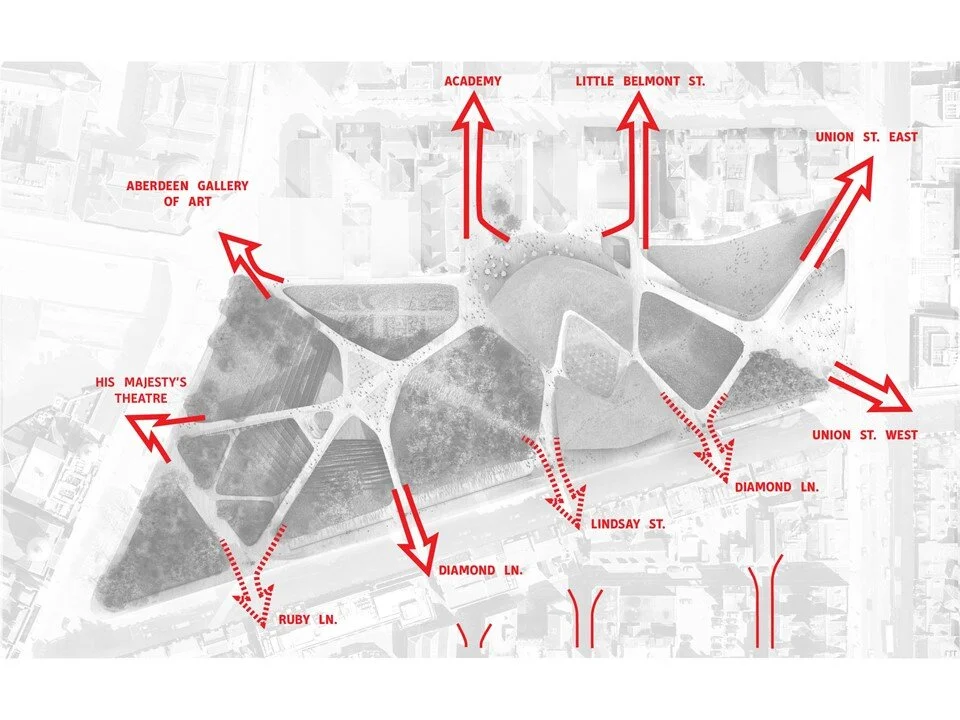 ACADEMY

LITTLE BELMONT ST.

UNION ST. EAST

ABERDEEN GALLERY OF ART

HIS MAJESTY'S THEATRE

UNION ST. WEST

DIAMOND LN.

LINDSAY ST.

DIAMOND LN.

RUBY LN.