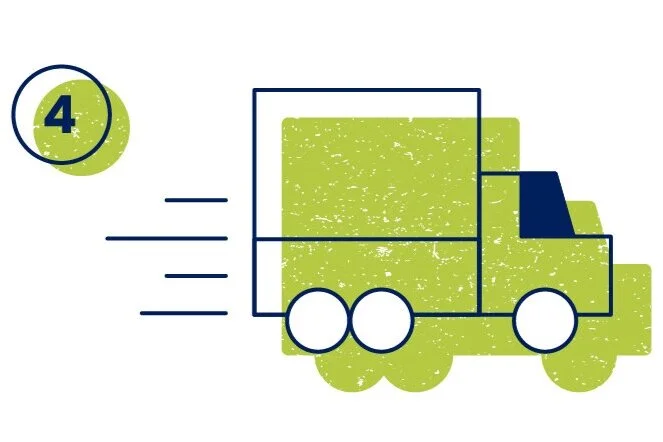 4