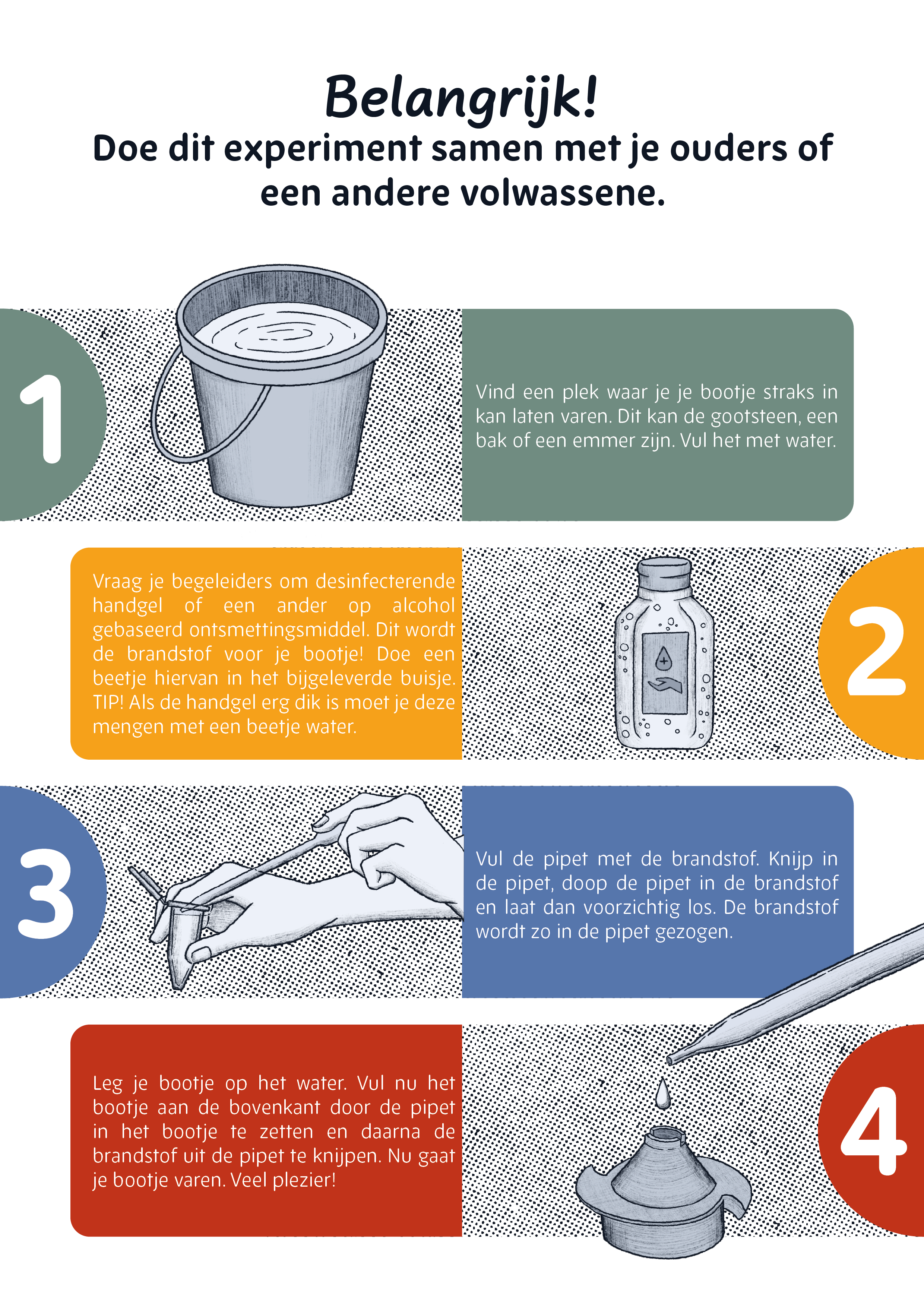 Belangrijk!
Doe dit experiment samen met je ouders of een andere volwassene.

1

Vind een plek waar je je bootje straks in kan laten varen. Dit kan de gootsteen, een bak of een emmer zijn. Vul het met water.

Vraag je begeleiders om desinfecterende handgel of een ander op alcohol gebaseerd ontsmettingsmiddel. Dit wordt de brandstof voor je bootje! Doe een beetje hiervan in het bijgeleverde buisje. TIP! Als de handgel erg dik is moet je deze mengen met een beetje water.

2

3

Vul de pipet met de brandstof. Knijp in de pipet, doop de pipet in de brandstof en laat dan voorzichtig los. De brandstof wordt zo in de pipet gezogen.

Leg je bootje op het water. Vul nu het bootje aan de bovenkant door de pipet in het bootje te zetten en daarna de brandstof uit de pipet te knijpen. Nu gaat je bootje varen. Veel plezier!

4