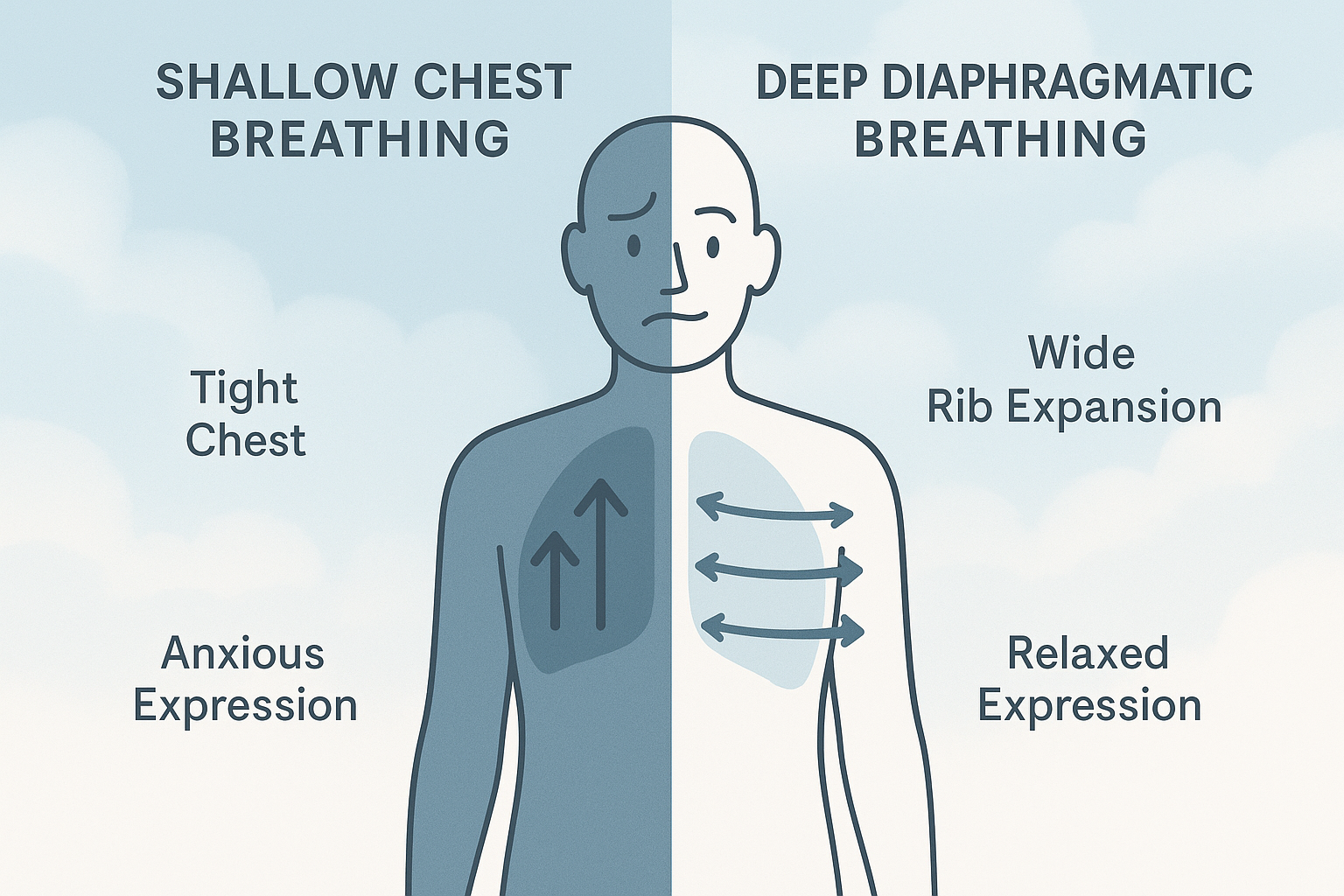 SHALLOW CHEST BREATHING

Tight Chest

Anxious Expression

DEEP DIAPHRAGMATIC BREATHING

Wide Rib Expansion

Relaxed Expression