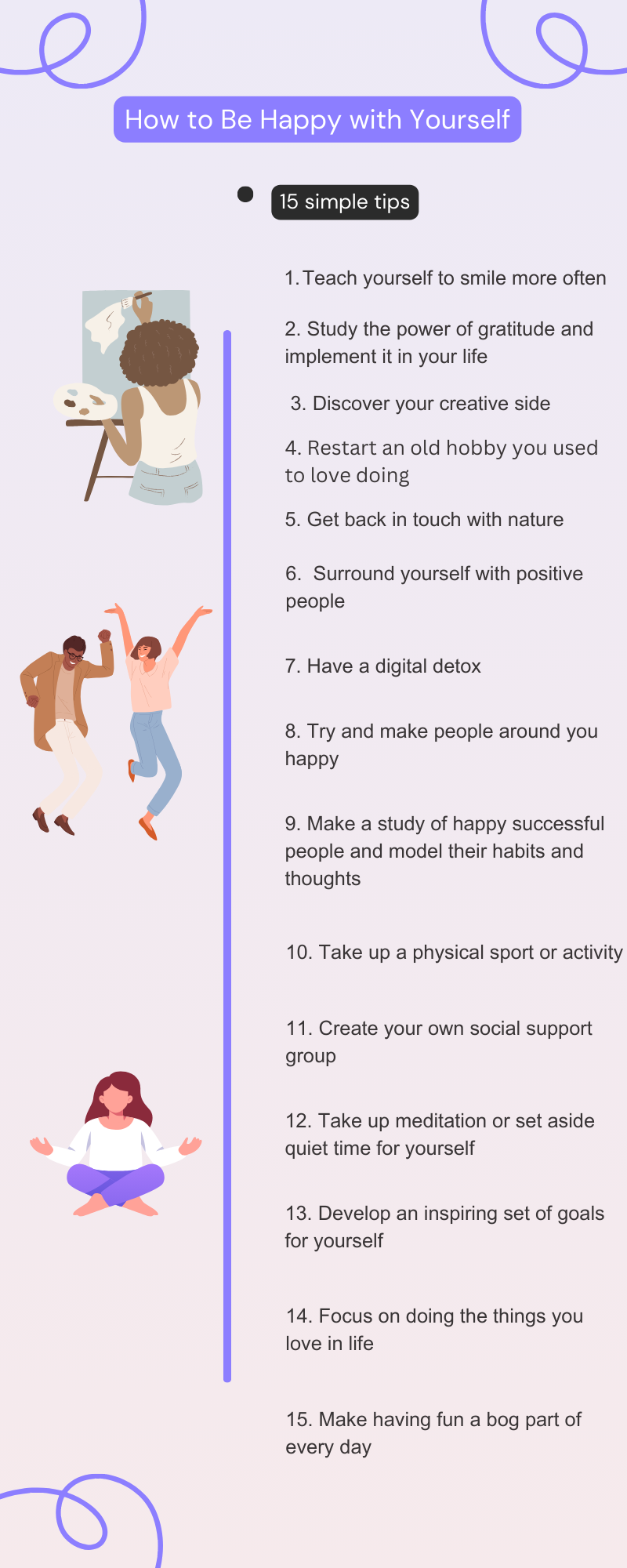 How to Be Happy with Yourself

15 simple tips

1. Teach yourself to smile more often

2. Study the power of gratitude and implement it in your life

3. Discover your creative side

4. Restart an old hobby you used to love doing

5. Get back in touch with nature

6. Surround yourself with positive people

7. Have a digital detox

8. Try and make people around you happy

9. Make a study of happy successful people and model their habits and thoughts

10. Take up a physical sport or activity

11. Create your own social support group

12. Take up meditation or set aside quiet time for yourself

13. Develop an inspiring set of goals for yourself

14. Focus on doing the things you love in life

15. Make having fun a bog part of every day