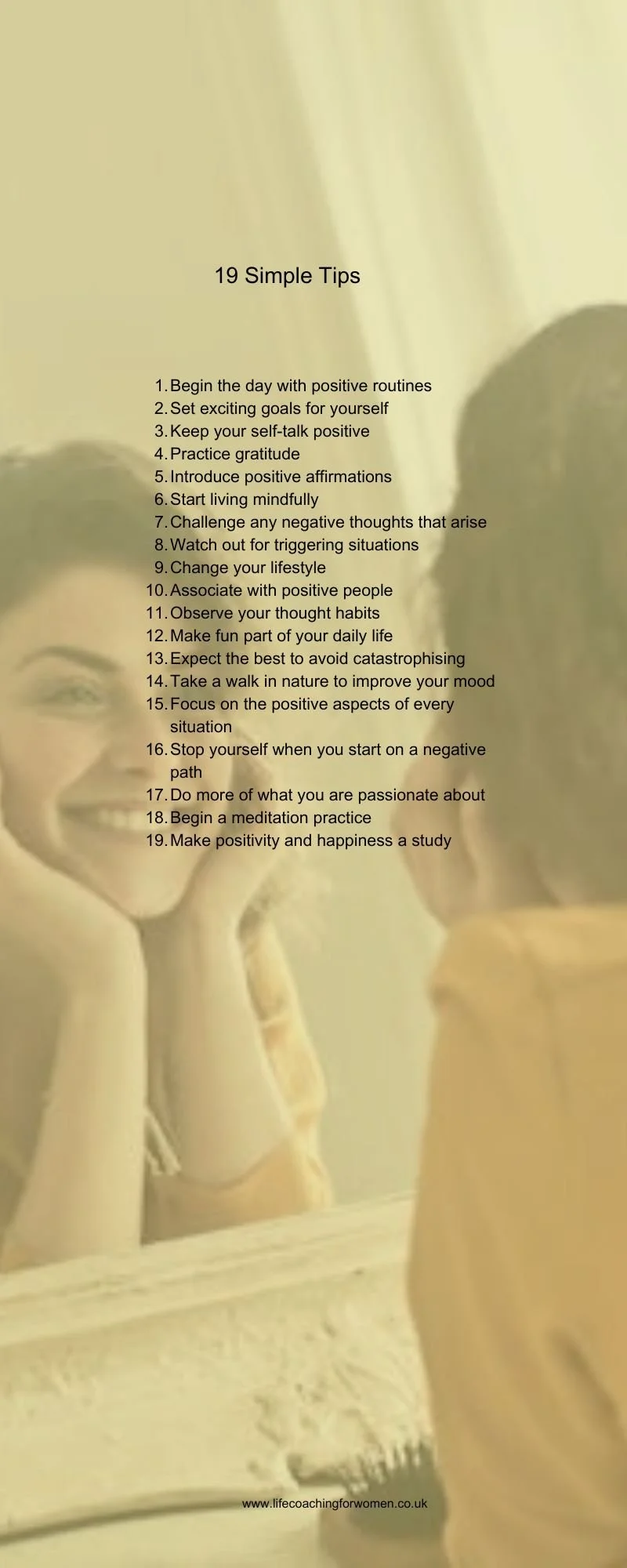 19 Simple Tips

1. Begin the day with positive routines
2. Set exciting goals for yourself
3. Keep your self-talk positive
4. Practice gratitude
5. Introduce positive affirmations
6. Start living mindfully
7. Challenge any negative thoughts that arise
8. Watch out for triggering situations
9. Change your lifestyle
10. Associate with positive people
11. Observe your thought habits
12. Make fun part of your daily life
13. Expect the best to avoid catastrophising
14. Take a walk in nature to improve your mood
15. Focus on the positive aspects of every situation
16. Stop yourself when you start on a negative path
17. Do more of what you are passionate about
18. Begin a meditation practice
19. Make positivity and happiness a study

www.lifecoachingforwomen.co.uk