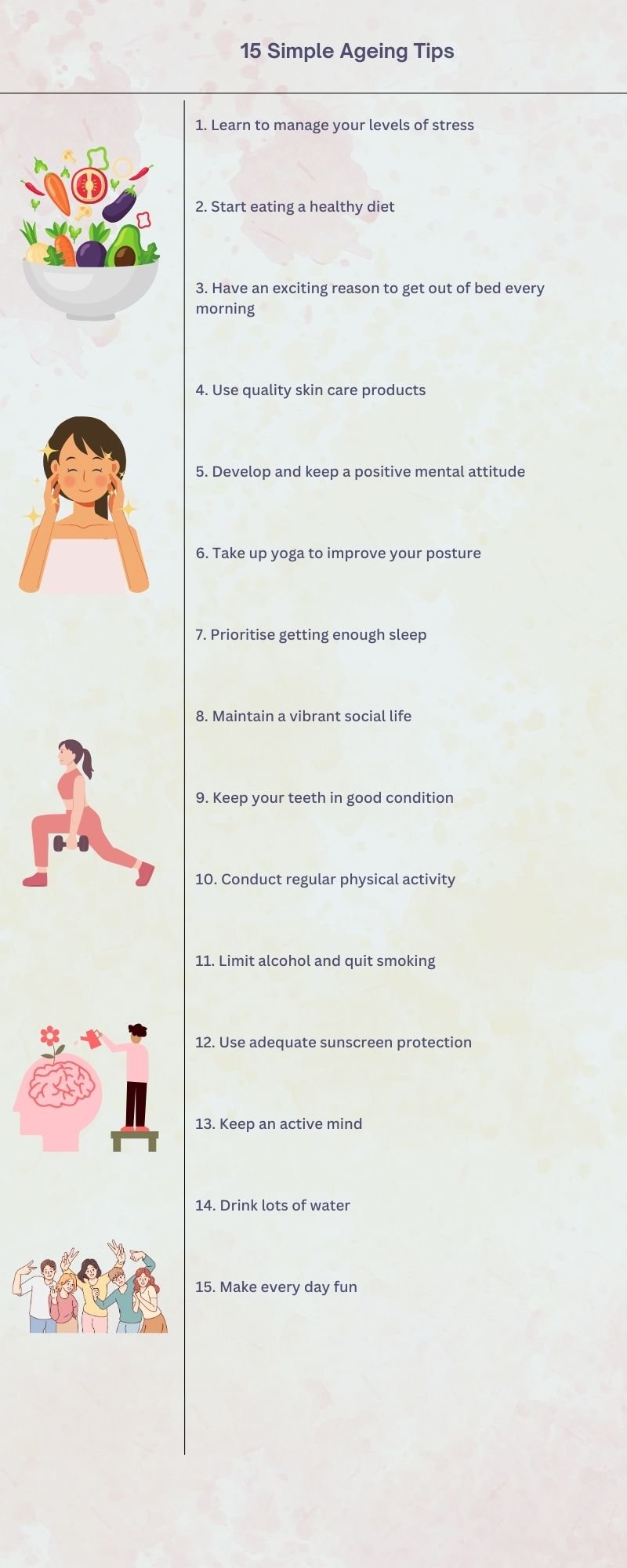 15 Simple Ageing Tips

1. Learn to manage your levels of stress

2. Start eating a healthy diet

3. Have an exciting reason to get out of bed every morning

4. Use quality skin care products

5. Develop and keep a positive mental attitude

6. Take up yoga to improve your posture

7. Prioritise getting enough sleep

8. Maintain a vibrant social life

9. Keep your teeth in good condition

10. Conduct regular physical activity

11. Limit alcohol and quit smoking

12. Use adequate sunscreen protection

13. Keep an active mind

14. Drink lots of water

15. Make every day fun