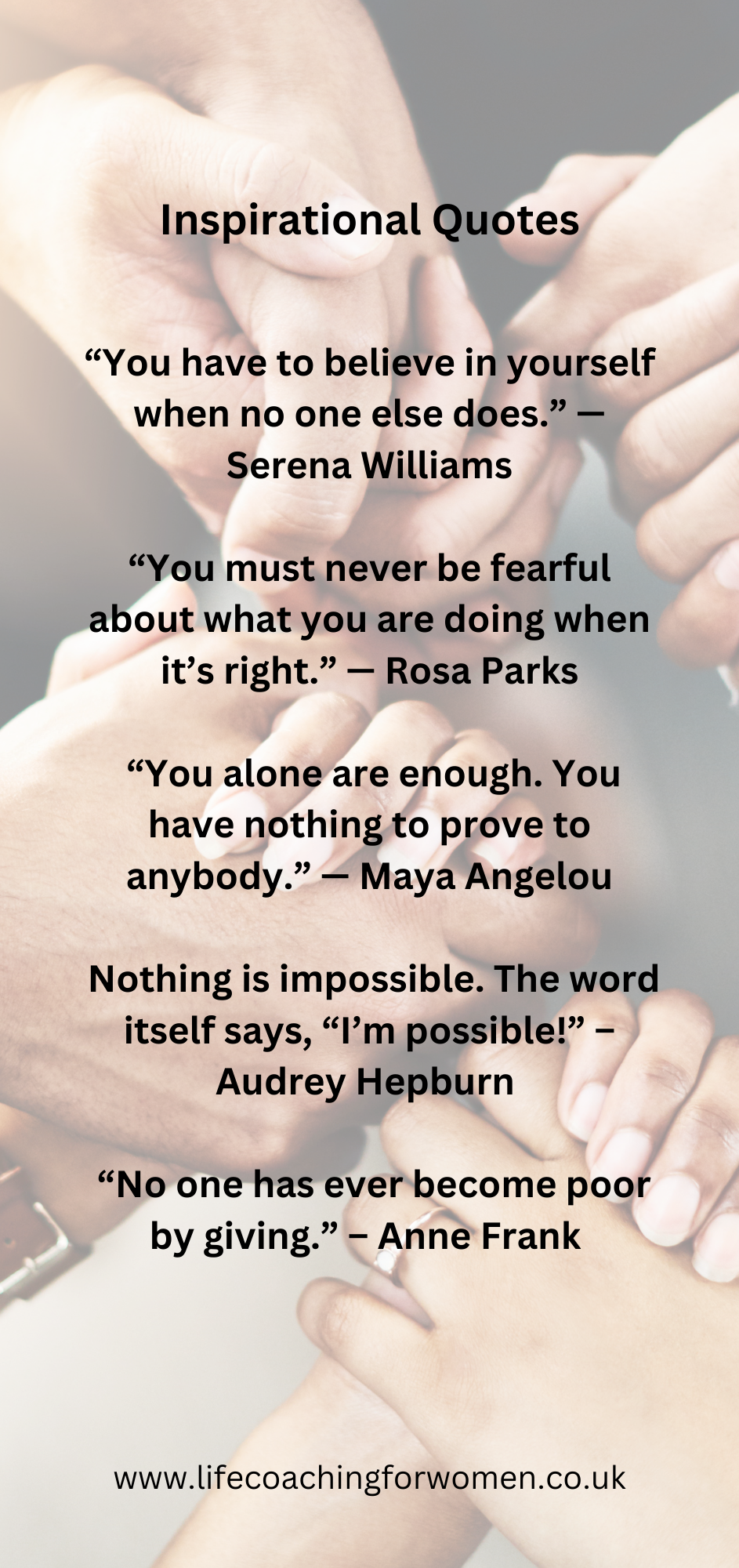 Inspirational Quotes

“You have to believe in yourself when no one else does.” — Serena Williams

“You must never be fearful about what you are doing when it’s right.” — Rosa Parks

“You alone are enough. You have nothing to prove to anybody.” — Maya Angelou

Nothing is impossible. The word itself says, “I’m possible!” – Audrey Hepburn

“No one has ever become poor by giving.” – Anne Frank

www.lifecoachingforwomen.co.uk