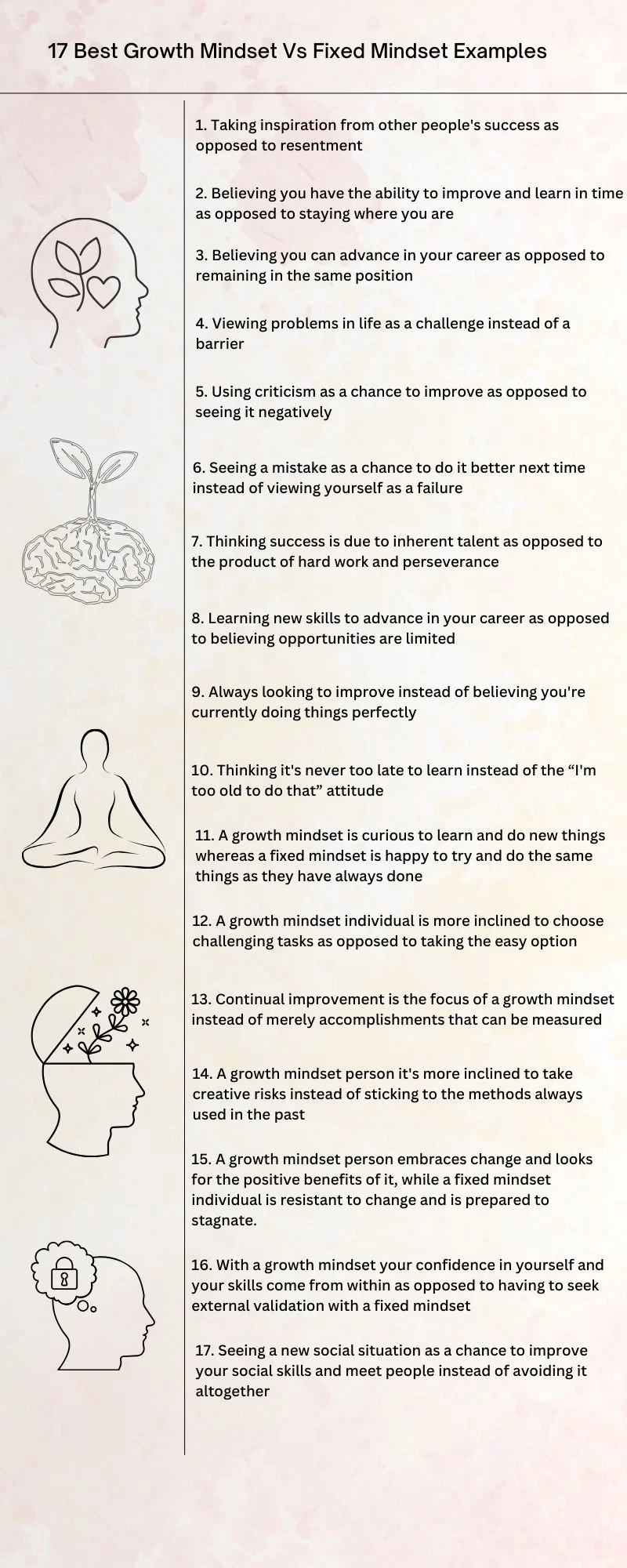 17 Best Growth Mindset Vs Fixed Mindset Examples

1. Taking inspiration from other people's success as opposed to resentment

2. Believing you have the ability to improve and learn in time as opposed to staying where you are

3. Believing you can advance in your career as opposed to remaining in the same position

4. Viewing problems in life as a challenge instead of a barrier

5. Using criticism as a chance to improve as opposed to seeing it negatively

6. Seeing a mistake as a chance to do it better next time instead of viewing yourself as a failure

7. Thinking success is due to inherent talent as opposed to the product of hard work and perseverance

8. Learning new skills to advance in your career as opposed to believing opportunities are limited

9. Always looking to improve instead of believing you're currently doing things perfectly

10. Thinking it's never too late to learn instead of the “I'm too old to do that” attitude

11. A growth mindset is curious to learn and do new things whereas a fixed mindset is happy to try and do the same things as they have always done

12. A growth mindset individual is more inclined to choose challenging tasks as opposed to taking the easy option

13. Continual improvement is the focus of a growth mindset instead of merely accomplishments that can be measured

14. A growth mindset person it's more inclined to take creative risks instead of sticking to the methods always used in the past

15. A growth mindset person embraces change and looks for the positive benefits of it, while a fixed mindset individual is resistant to change and is prepared to stagnate.

16. With a growth mindset your confidence in yourself and your skills come from within as opposed to having to seek external validation with a fixed mindset

17. Seeing a new social situation as a chance to improve your social skills and meet people instead of avoiding it altogether