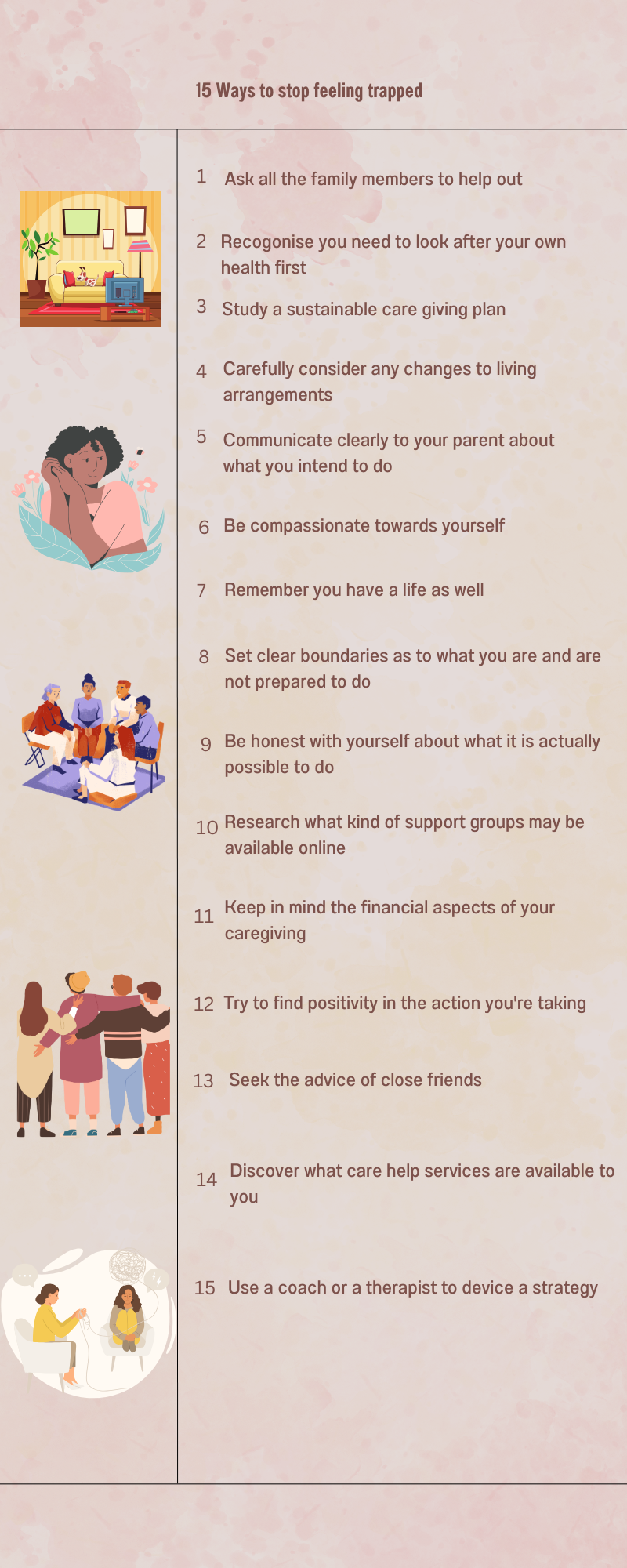 15 Ways to stop feeling trapped

1 Ask all the family members to help out

2 Recogonise you need to look after your own health first

3 Study a sustainable care giving plan

4 Carefully consider any changes to living arrangements

5 Communicate clearly to your parent about what you intend to do

6 Be compassionate towards yourself

7 Remember you have a life as well

8 Set clear boundaries as to what you are and are not prepared to do

9 Be honest with yourself about what it is actually possible to do

10 Research what kind of support groups may be available online

11 Keep in mind the financial aspects of your caregiving

12 Try to find positivity in the action you're taking

13 Seek the advice of close friends

14 Discover what care help services are available to you

15 Use a coach or a therapist to device a strategy