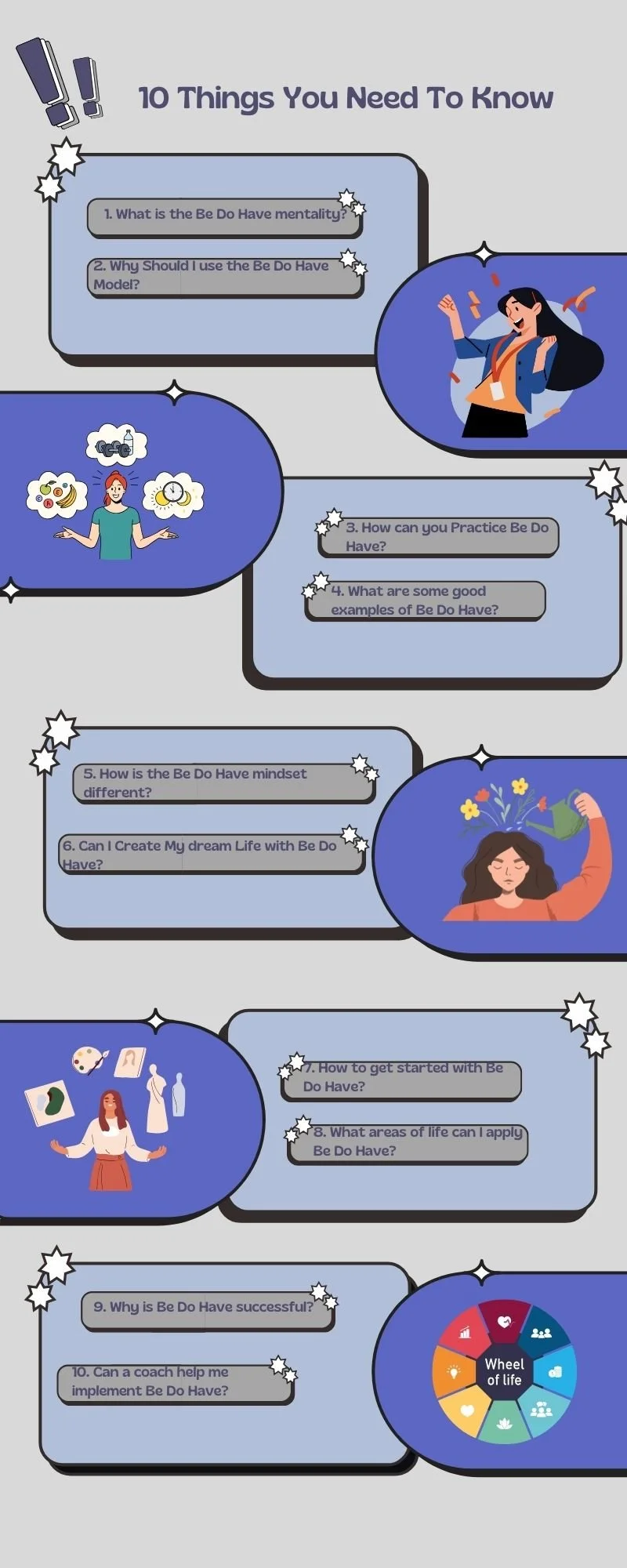 10 Things You Need To Know

1. What is the Be Do Have mentality?

2. Why Should I use the Be Do Have Model?

3. How can you Practice Be Do Have?

4. What are some good examples of Be Do Have?

5. How is the Be Do Have mindset different?

6. Can I Create My dream Life with Be Do Have?

7. How to get started with Be Do Have?

8. What areas of life can I apply Be Do Have?

9. Why is Be Do Have successful?

10. Can a coach help me implement Be Do Have?

Wheel of life