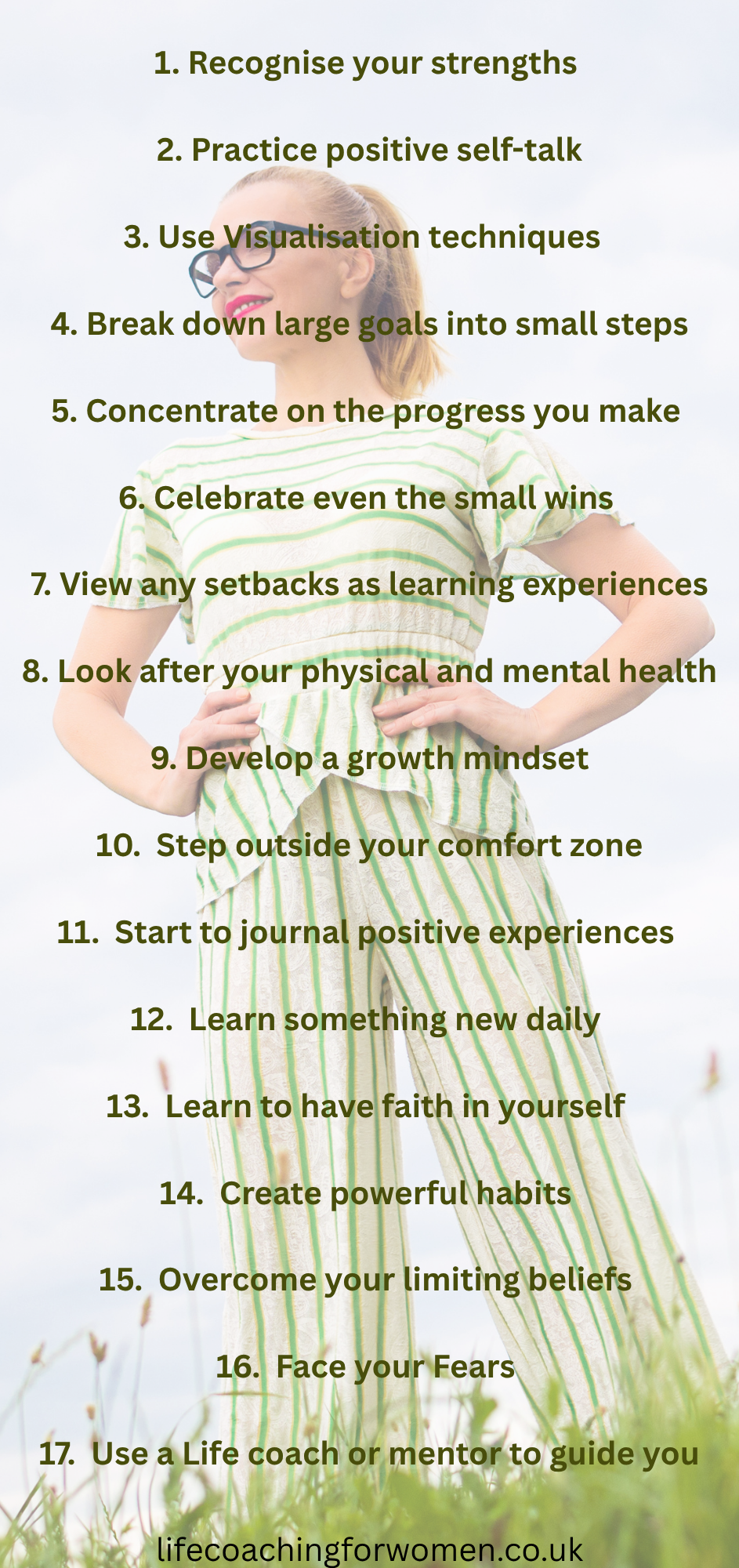 1. Recognise your strengths

2. Practice positive self-talk

3. Use Visualisation techniques

4. Break down large goals into small steps

5. Concentrate on the progress you make

6. Celebrate even the small wins

7. View any setbacks as learning experiences

8. Look after your physical and mental health

9. Develop a growth mindset

10. Step outside your comfort zone

11. Start to journal positive experiences

12. Learn something new daily

13. Learn to have faith in yourself

14. Create powerful habits

15. Overcome your limiting beliefs

16. Face your Fears

17. Use a Life coach or mentor to guide you

lifecoachingforwomen.co.uk