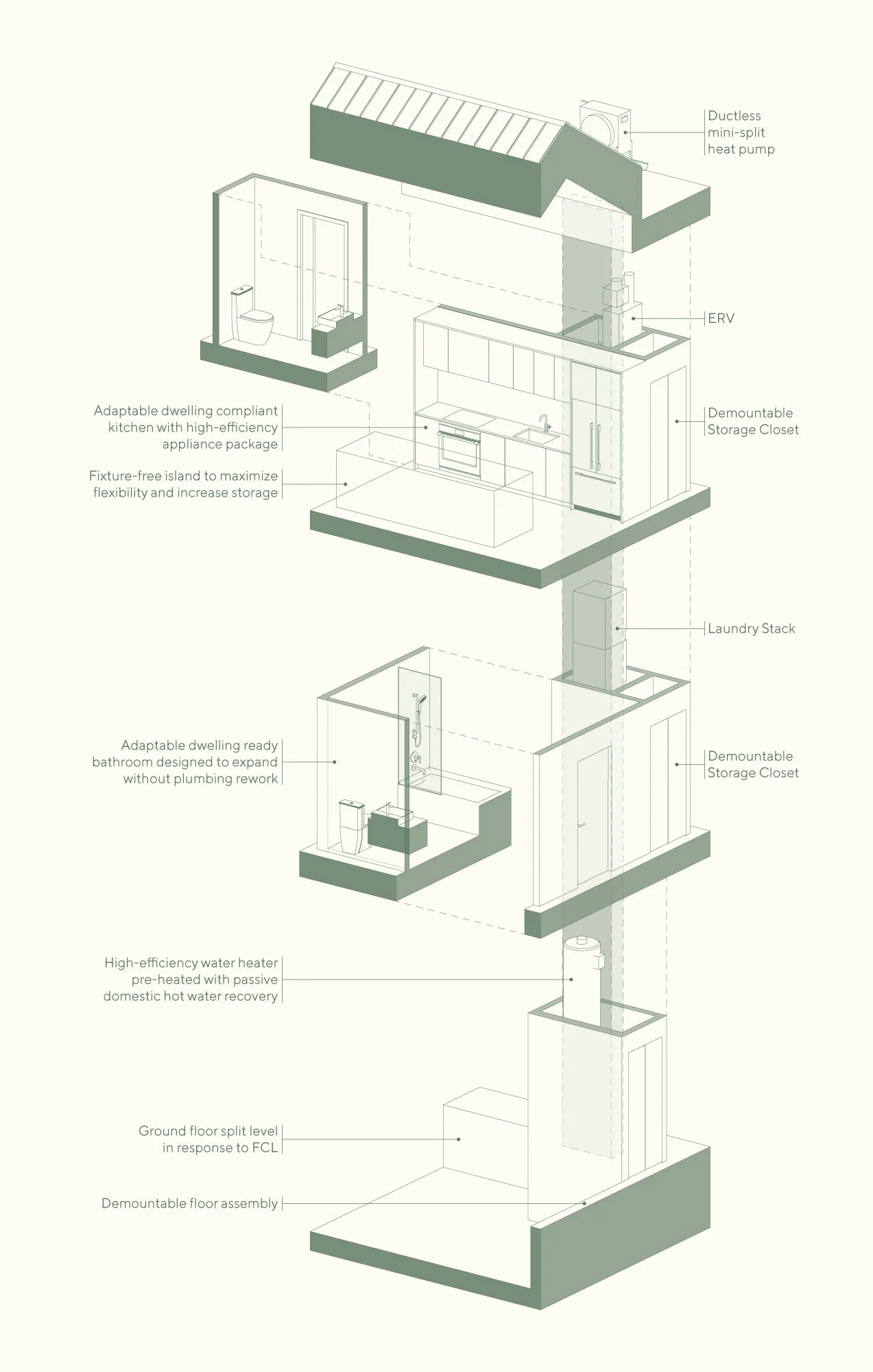 Ductless mini-split heat pump

ERV

Adaptable dwelling compliant kitchen with high-efficiency appliance package

Demountable Storage Closet

Fixture-free island to maximize flexibility and increase storage

Laundry Stack

Adaptable dwelling ready bathroom designed to expand without plumbing rework

Demountable Storage Closet

High-efficiency water heater pre-heated with passive domestic hot water recovery

Ground floor split level in response to FCL

Demountable floor assembly