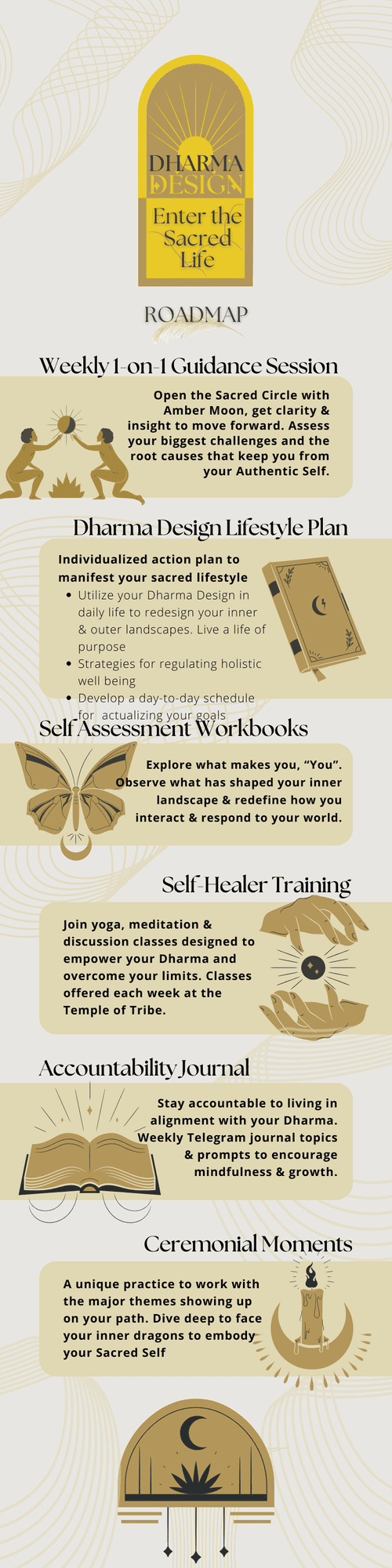 DHARMA DESIGN

Enter the Sacred Life

ROADMAP

Weekly 1-on-1 Guidance Session

Open the Sacred Circle with Amber Moon, get clarity & insight to move forward. Assess your biggest challenges and the root causes that keep you from your Authentic Self.

Dharma Design Lifestyle Plan

Individualized action plan to manifest your sacred lifestyle

- Utilize your Dharma Design in daily life to redesign your inner & outer landscapes. Live a life of purpose
- Strategies for regulating holistic well being
- Develop a day-to-day schedule for actualizing your goals

Self Assessment Workbooks

Explore what makes you, "You". Observe what has shaped your inner landscape & redefine how you interact & respond to your world.

Self-Healer Training

Join yoga, meditation & discussion classes designed to empower your Dharma and overcome your limits. Classes offered each week at the Temple of Tribe.

Accountability Journal

Stay accountable to living in alignment with your Dharma. Weekly Telegram journal topics & prompts to encourage mindfulness & growth.

Ceremonial Moments

A unique practice to work with the major themes showing up on your path. Dive deep to face your inner dragons to embody your Sacred Self