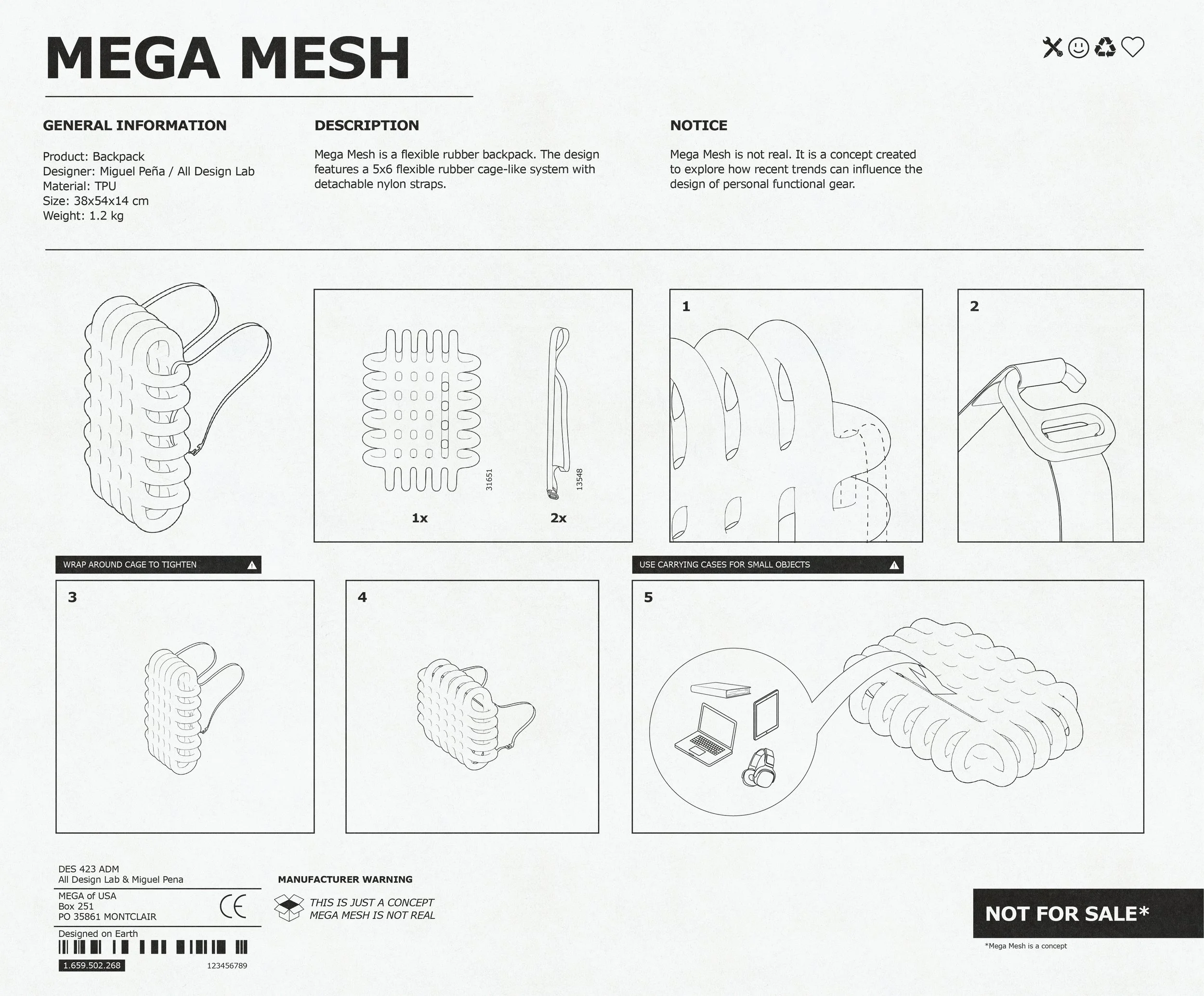 MEGA MESH

GENERAL INFORMATION

Product: Backpack
Designer: Miguel Peña / All Design Lab
Material: TPU
Size: 38x54x14 cm
Weight: 1.2 kg

DESCRIPTION

Mega Mesh is a flexible rubber backpack. The design features a 5x6 flexible rubber cage-like system with detachable nylon straps.

NOTICE

Mega Mesh is not real. It is a concept created to explore how recent trends can influence the design of personal functional gear.

31651
1x

13548
2x

1

2

WRAP AROUND CAGE TO TIGHTEN

3

4

USE CARRYING CASES FOR SMALL OBJECTS

5

DES 423 ADM
All Design Lab & Miguel Pena

MEGA of USA
Box 251
PO 35861 MONTCLAIR

CE

Designed on Earth

1.659.502.268

123456789

MANUFACTURER WARNING

THIS IS JUST A CONCEPT
MEGA MESH IS NOT REAL

NOT FOR SALE*

*Mega Mesh is a concept