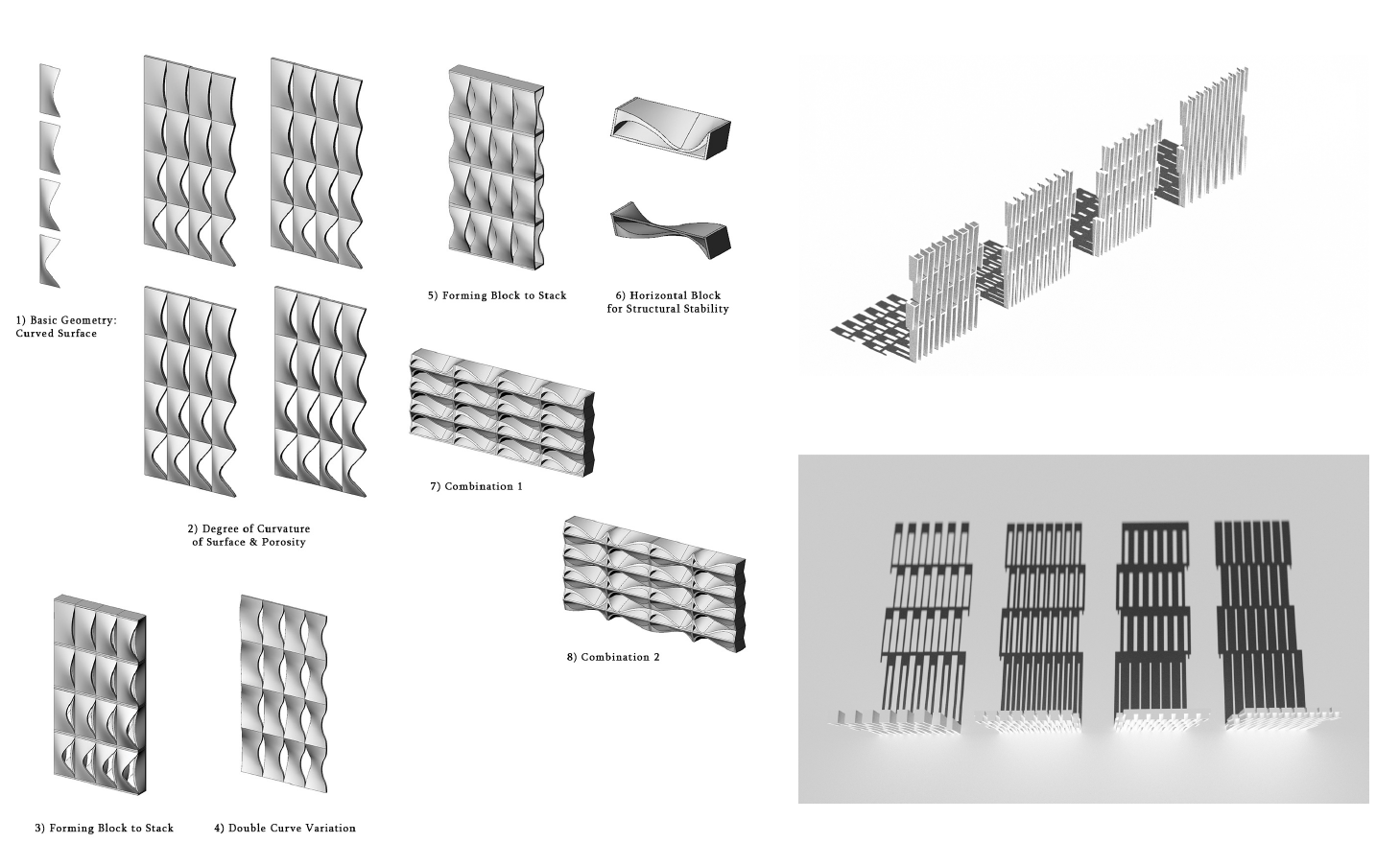 1) Basic Geometry: Curved Surface

2) Degree of Curvature of Surface & Porosity

3) Forming Block to Stack

4) Double Curve Variation

5) Forming Block to Stack

6) Horizontal Block for Structural Stability

7) Combination 1

8) Combination 2