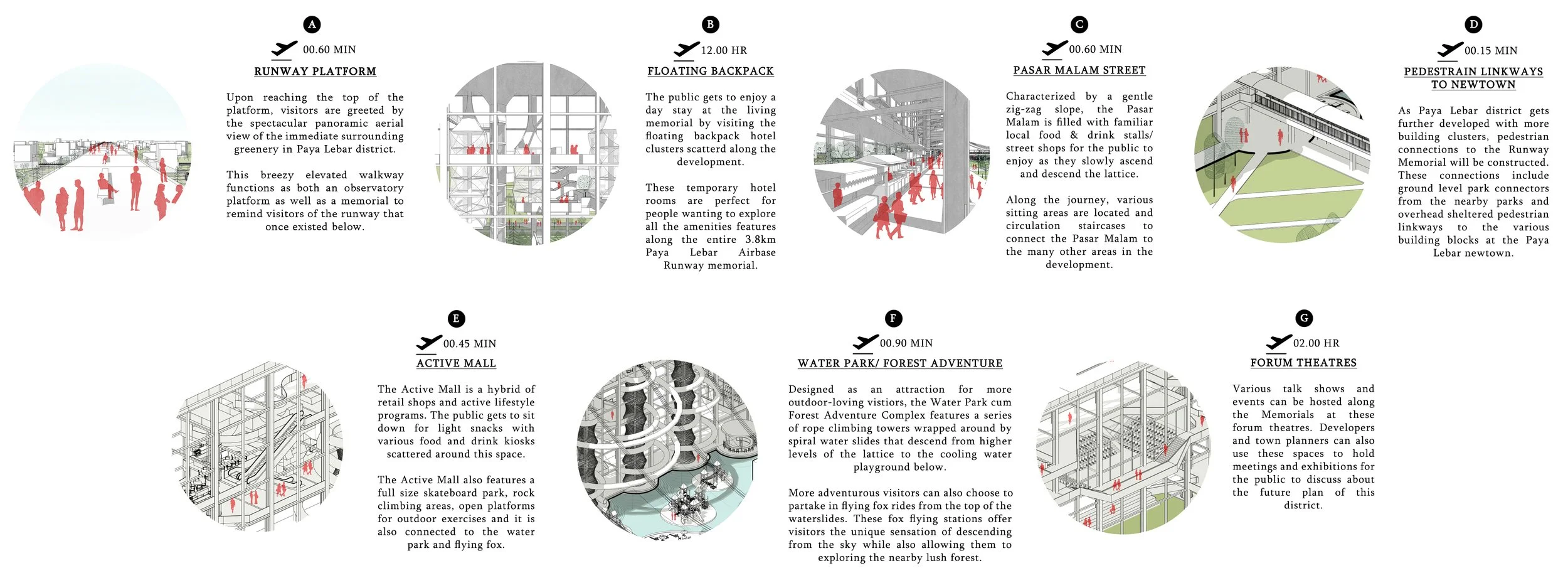 A

00.60 MIN

RUNWAY PLATFORM

Upon reaching the top of the platform, visitors are greeted by the spectacular panoramic aerial view of the immediate surrounding greenery in Paya Lebar district.

This breezy elevated walkway functions as both an observatory platform as well as a memorial to remind visitors of the runway that once existed below.

B

12.00 HR

FLOATING BACKPACK

The public gets to enjoy a day stay at the living memorial by visiting the floating backpack hotel clusters scatterd along the development.

These temporary hotel rooms are perfect for people wanting to explore all the amenities features along the entire 3.8km Paya Lebar Airbase Runway memorial.

C

00.60 MIN

PASAR MALAM STREET

Characterized by a gentle zig-zag slope, the Pasar Malam is filled with familiar local food & drink stalls/ street shops for the public to enjoy as they slowly ascend and descend the lattice.

Along the journey, various sitting areas are located and circulation staircases to connect the Pasar Malam to the many other areas in the development.

D

00.15 MIN

PEDESTRAIN LINKWAYS TO NEWTOWN

As Paya Lebar district gets further developed with more building clusters, pedestrian connections to the Runway Memorial will be constructed. These connections include ground level park connectors from the nearby parks and overhead sheltered pedestrian linkways to the various building blocks at the Paya Lebar newtown.

E

00.45 MIN

ACTIVE MALL

The Active Mall is a hybrid of retail shops and active lifestyle programs. The public gets to sit down for light snacks with various food and drink kiosks scattered around this space.

The Active Mall also features a full size skateboard park, rock climbing areas, open platforms for outdoor exercises and it is also connected to the water park and flying fox.

F

00.90 MIN

WATER PARK/ FOREST ADVENTURE

Designed as an attraction for more outdoor-loving visitors, the Water Park cum Forest Adventure Complex features a series of rope climbing towers wrapped around by spiral water slides that descend from higher levels of the lattice to the cooling water playground below.

More adventurous visitors can also choose to partake in flying fox rides from the top of the waterslides. These fox flying stations offer visitors the unique sensation of descending from the sky while also allowing them to exploring the nearby lush forest.

G

02.00 HR

FORUM THEATRES

Various talk shows and events can be hosted along the Memorials at these forum theatres. Developers and town planners can also use these spaces to hold meetings and exhibitions for the public to discuss about the future plan of this district.