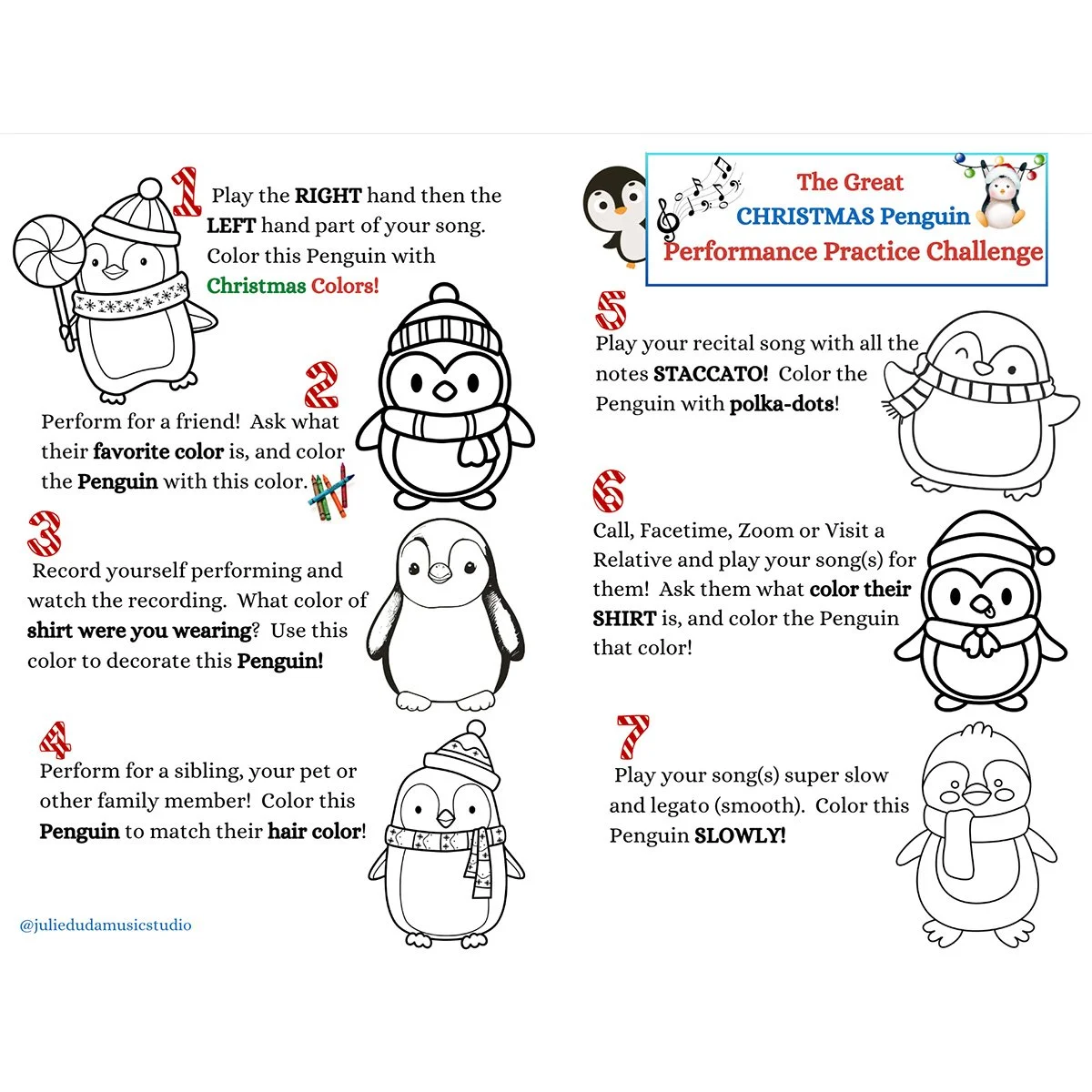 1 Play the RIGHT hand then the LEFT hand part of your song. Color this Penguin with Christmas Colors!

2 Perform for a friend! Ask what their favorite color is, and color the Penguin with this color.

3 Record yourself performing and watch the recording. What color of shirt were you wearing? Use this color to decorate this Penguin!

4 Perform for a sibling, your pet or other family member! Color this Penguin to match their hair color!

@juliedudamusicstudio

The Great CHRISTMAS Penguin Performance Practice Challenge

5 Play your recital song with all the notes STACCATO! Color the Penguin with polka-dots!

6 Call, Facetime, Zoom or Visit a Relative and play your song(s) for them! Ask them what color their SHIRT is, and color the Penguin that color!

7 Play your song(s) super slow and legato (smooth). Color this Penguin SLOWLY!