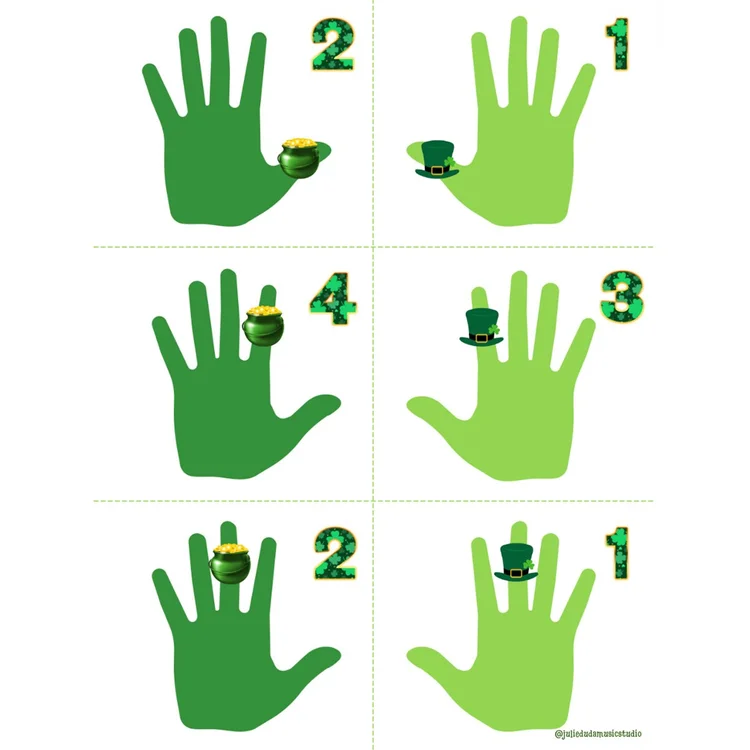 2

1

4

3

2

1

@juliedudamusicstudio