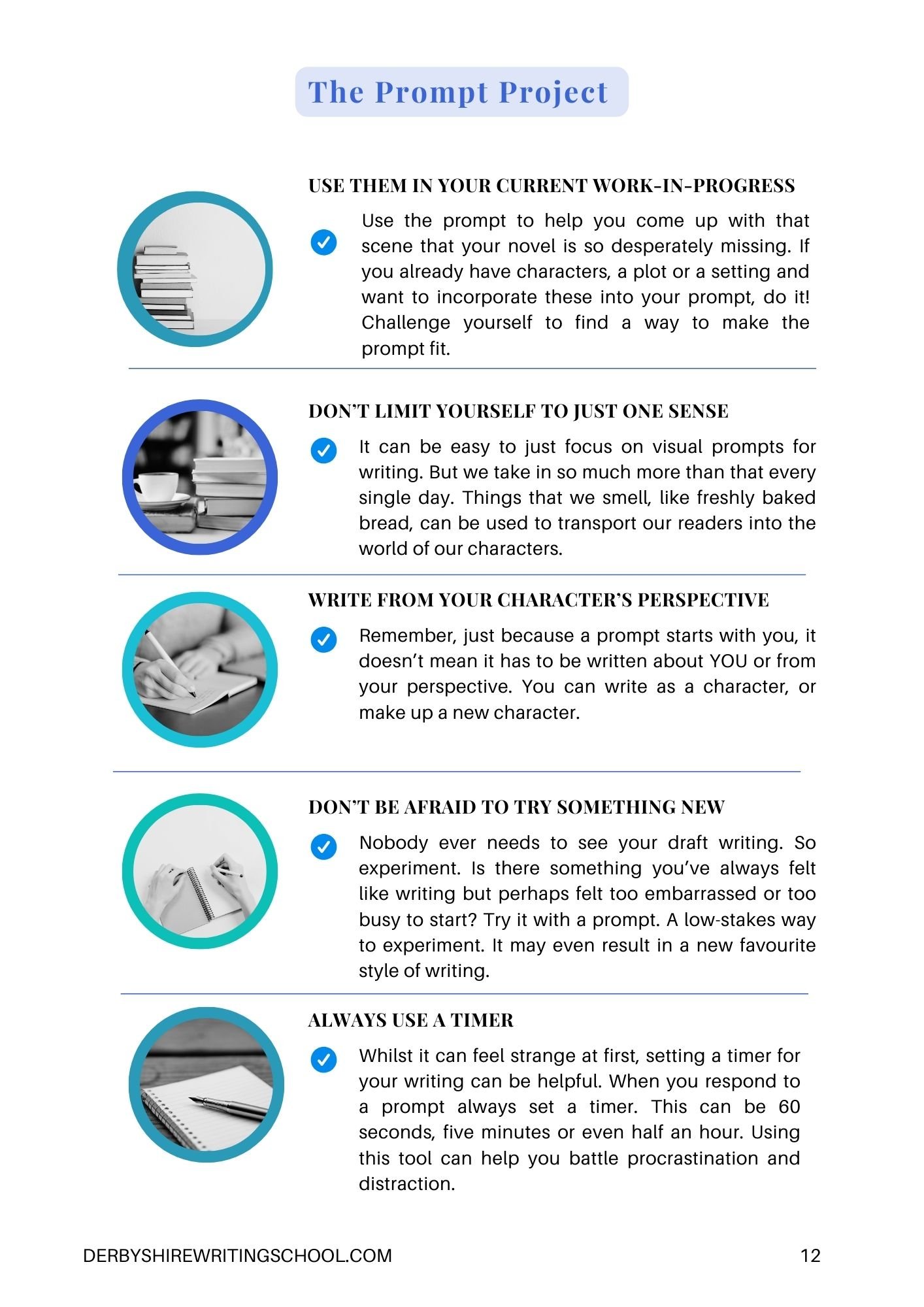 The Prompt Project

USE THEM IN YOUR CURRENT WORK-IN-PROGRESS

Use the prompt to help you come up with that scene that your novel is so desperately missing. If you already have characters, a plot or a setting and want to incorporate these into your prompt, do it! Challenge yourself to find a way to make the prompt fit.

DON'T LIMIT YOURSELF TO JUST ONE SENSE

It can be easy to just focus on visual prompts for writing. But we take in so much more than that every single day. Things that we smell, like freshly baked bread, can be used to transport our readers into the world of our characters.

WRITE FROM YOUR CHARACTER'S PERSPECTIVE

Remember, just because a prompt starts with you, it doesn't mean it has to be written about YOU or from your perspective. You can write as a character, or make up a new character.

DON'T BE AFRAID TO TRY SOMETHING NEW

Nobody ever needs to see your draft writing. So experiment. Is there something you've always felt like writing but perhaps felt too embarrassed or too busy to start? Try it with a prompt. A low-stakes way to experiment. It may even result in a new favourite style of writing.

ALWAYS USE A TIMER

Whilst it can feel strange at first, setting a timer for your writing can be helpful. When you respond to a prompt always set a timer. This can be 60 seconds, five minutes or even half an hour. Using this tool can help you battle procrastination and distraction.

DERBYSHIREWRITINGSCHOOL.COM

12