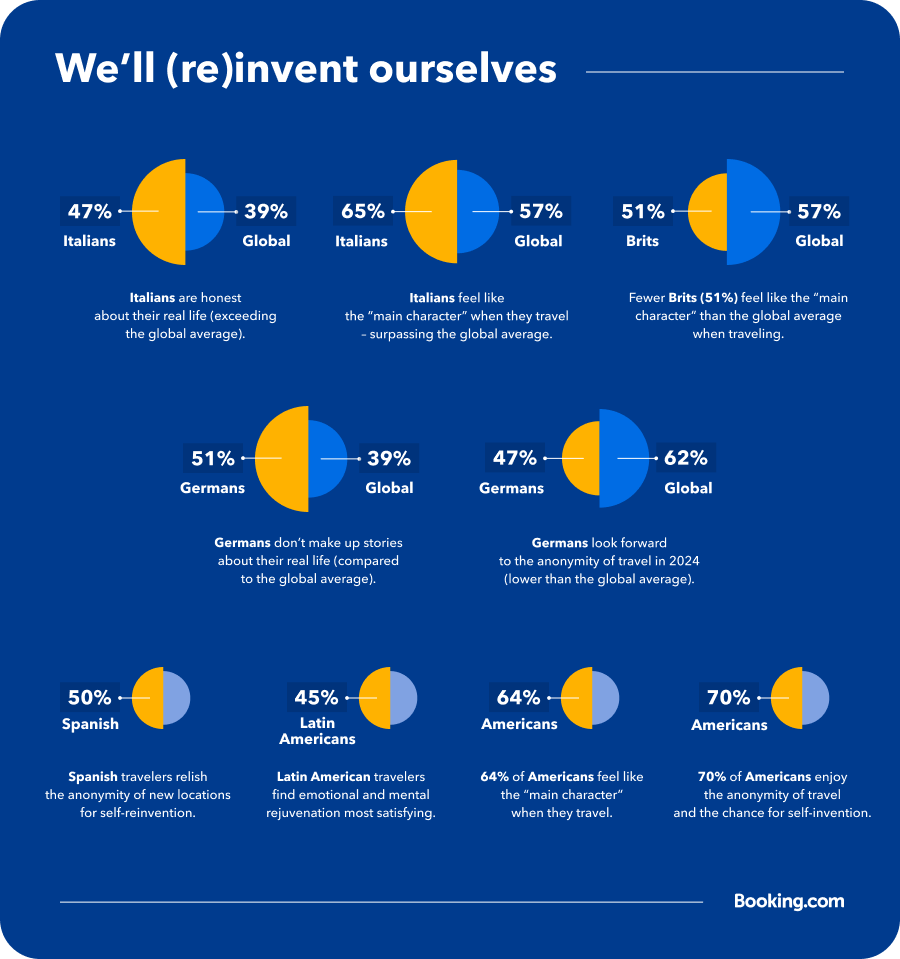 We'll (re)invent ourselves

47%
Italians

39%
Global

Italians are honest about their real life (exceeding the global average).

65%
Italians

57%
Global

Italians feel like the "main character" when they travel – surpassing the global average.

51%
Brits

57%
Global

Fewer Brits (51%) feel like the "main character" than the global average when traveling.

51%
Germans

39%
Global

Germans don't make up stories about their real life (compared to the global average).

47%
Germans

62%
Global

Germans look forward to the anonymity of travel in 2024 (lower than the global average).

50%
Spanish

Spanish travelers relish the anonymity of new locations for self-reinvention.

45%
Latin Americans

Latin American travelers find emotional and mental rejuvenation most satisfying.

64%
Americans

64% of Americans feel like the "main character" when they travel.

70%
Americans

70% of Americans enjoy the anonymity of travel and the chance for self-invention.

Booking.com