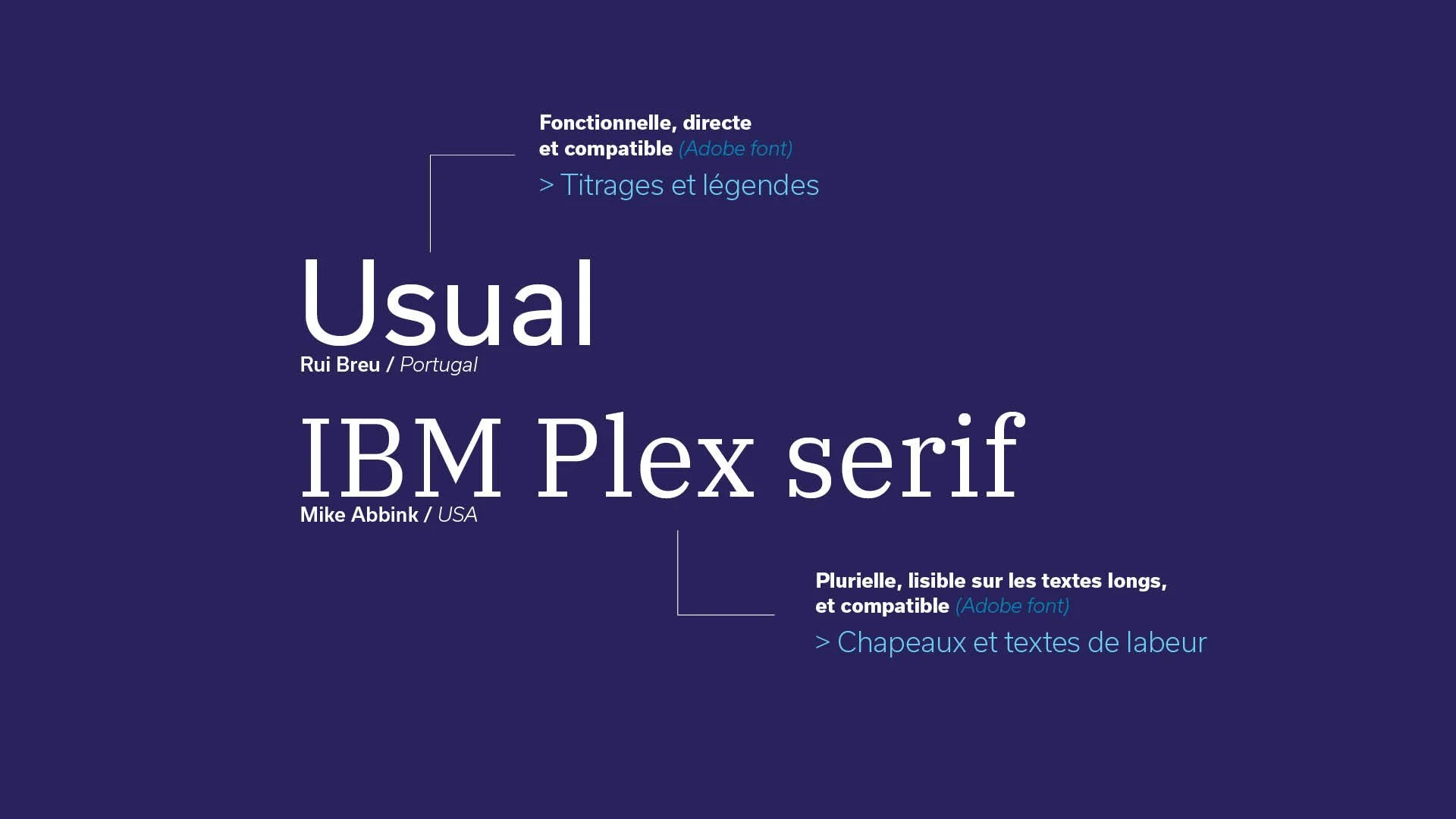 Fonctionnelle, directe et compatible (Adobe font)

> Titrages et légendes

Usual

Rui Breu / Portugal

IBM Plex serif

Mike Abbink / USA

Plurielle, lisible sur les textes longs, et compatible (Adobe font)

> Chapeaux et textes de labeur