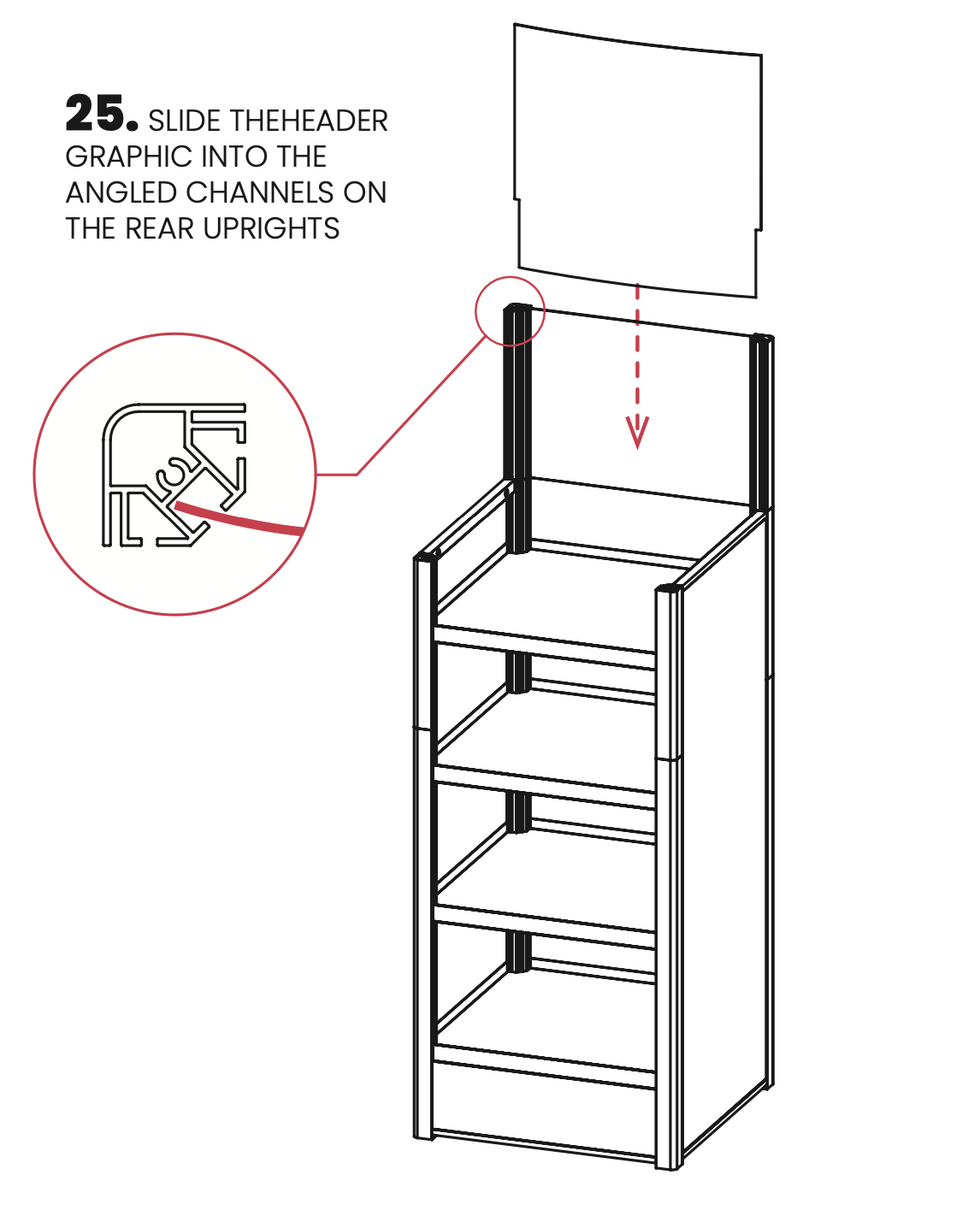 25. SLIDE THEHEADER GRAPHIC INTO THE ANGLED CHANNELS ON THE REAR UPRIGHTS