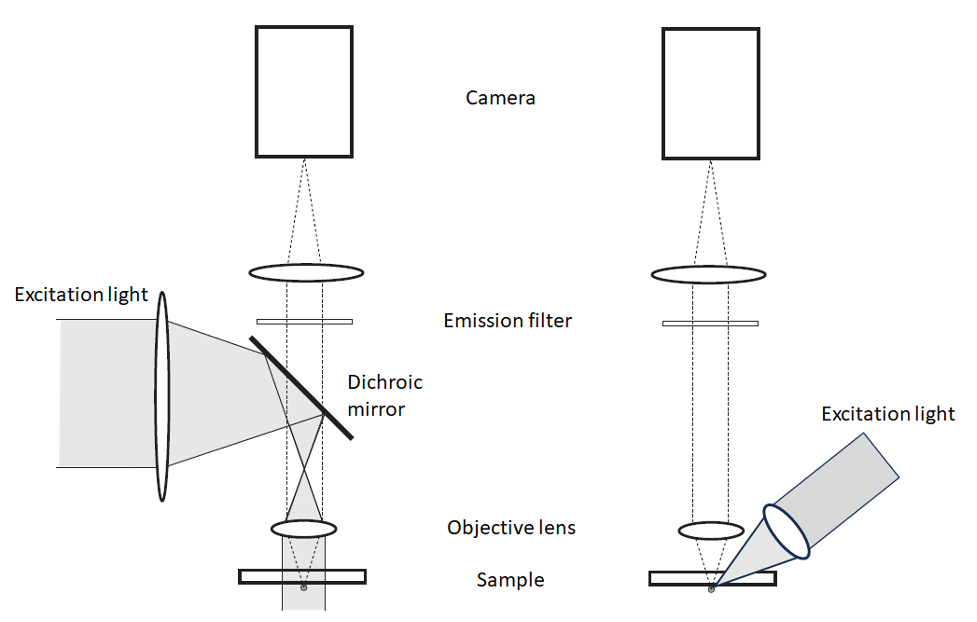 Camera

Excitation light

Emission filter

Dichroic mirror

Excitation light

Objective lens

Sample