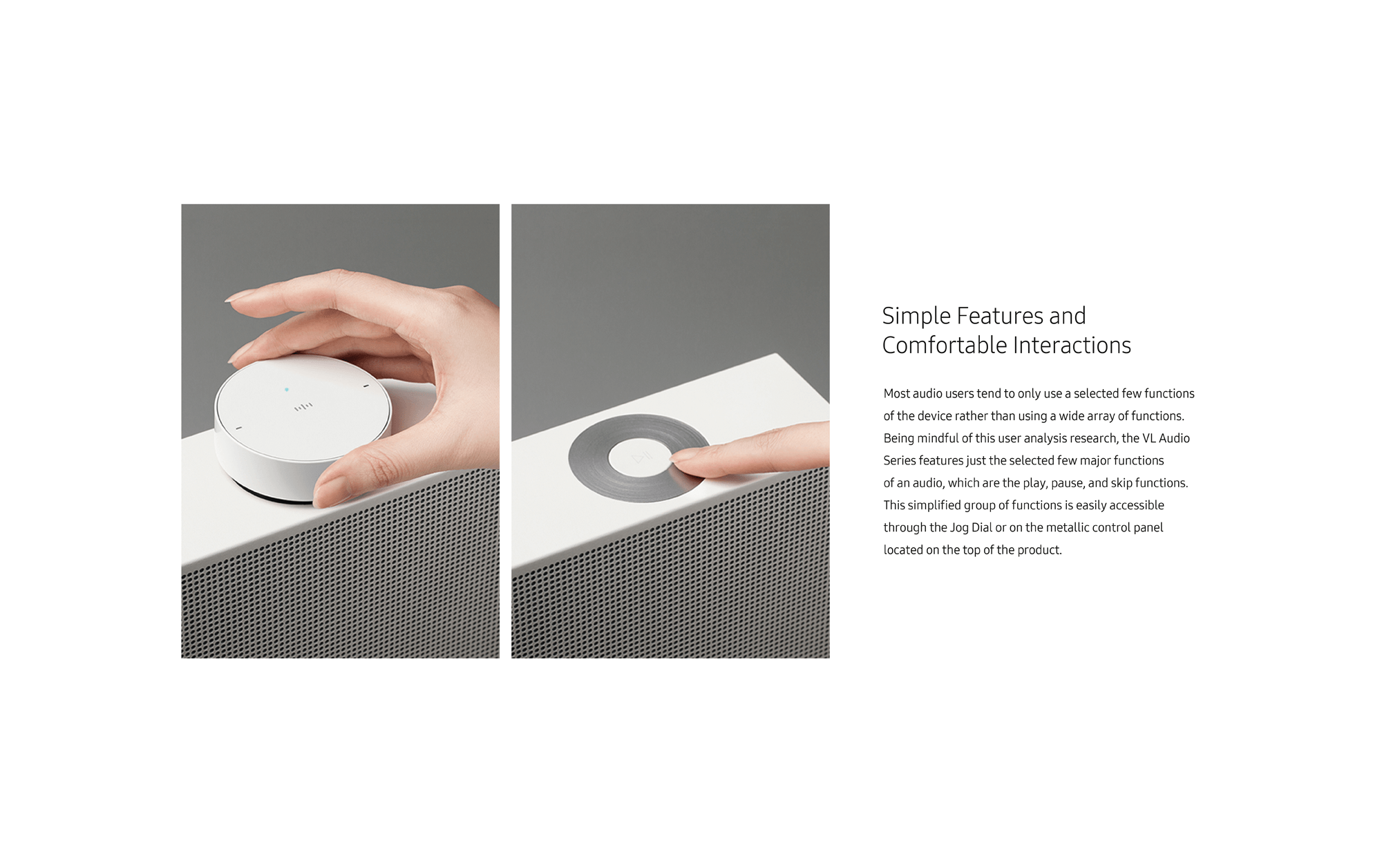 Simple Features and Comfortable Interactions

Most audio users tend to only use a selected few functions of the device rather than using a wide array of functions. Being mindful of this user analysis research, the VL Audio Series features just the selected few major functions of an audio, which are the play, pause, and skip functions. This simplified group of functions is easily accessible through the Jog Dial or on the metallic control panel located on the top of the product.