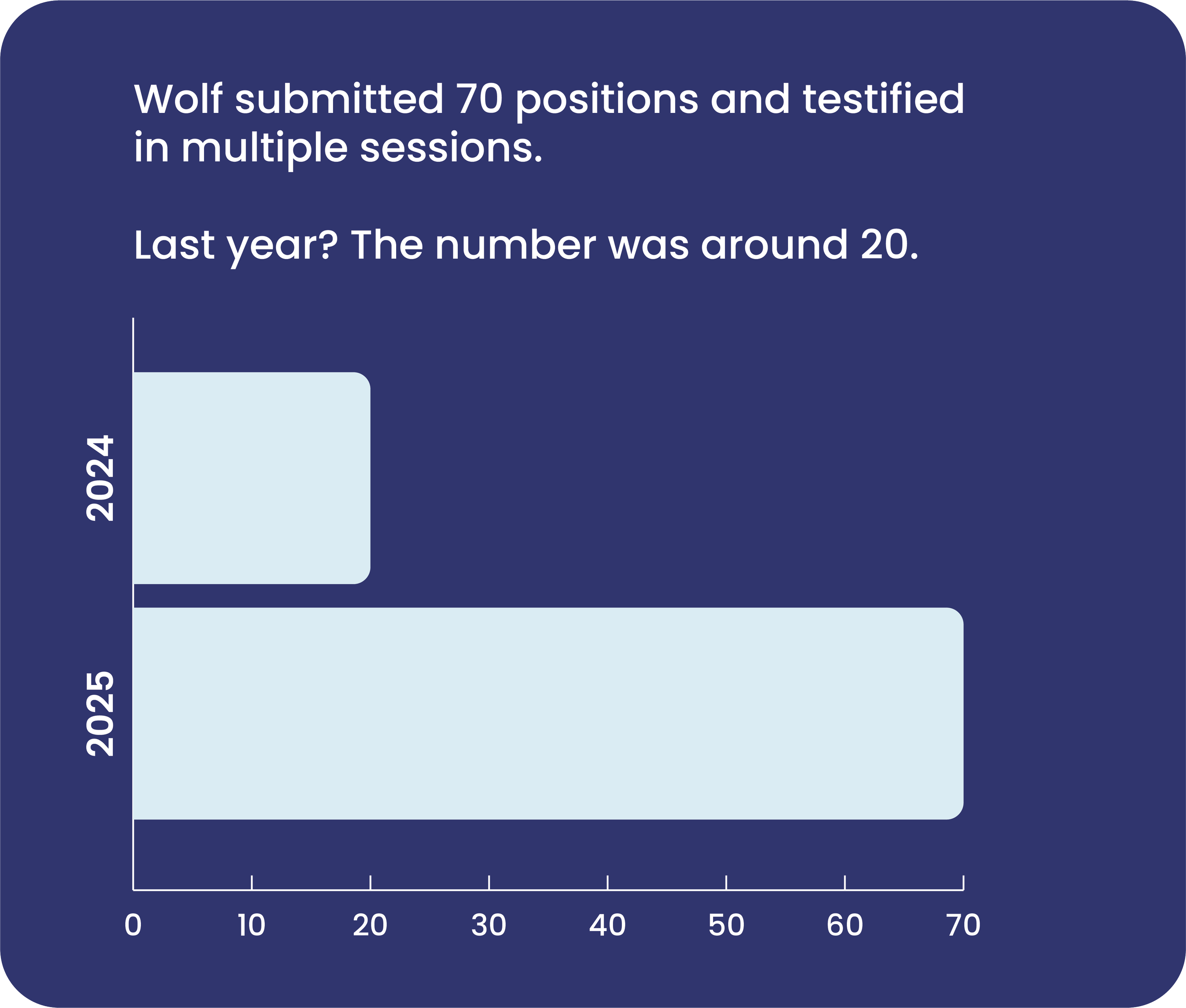 Wolf submitted 70 positions and testified in multiple sessions.

Last year? The number was around 20.

2024

2025

0
10
20
30
40
50
60
70