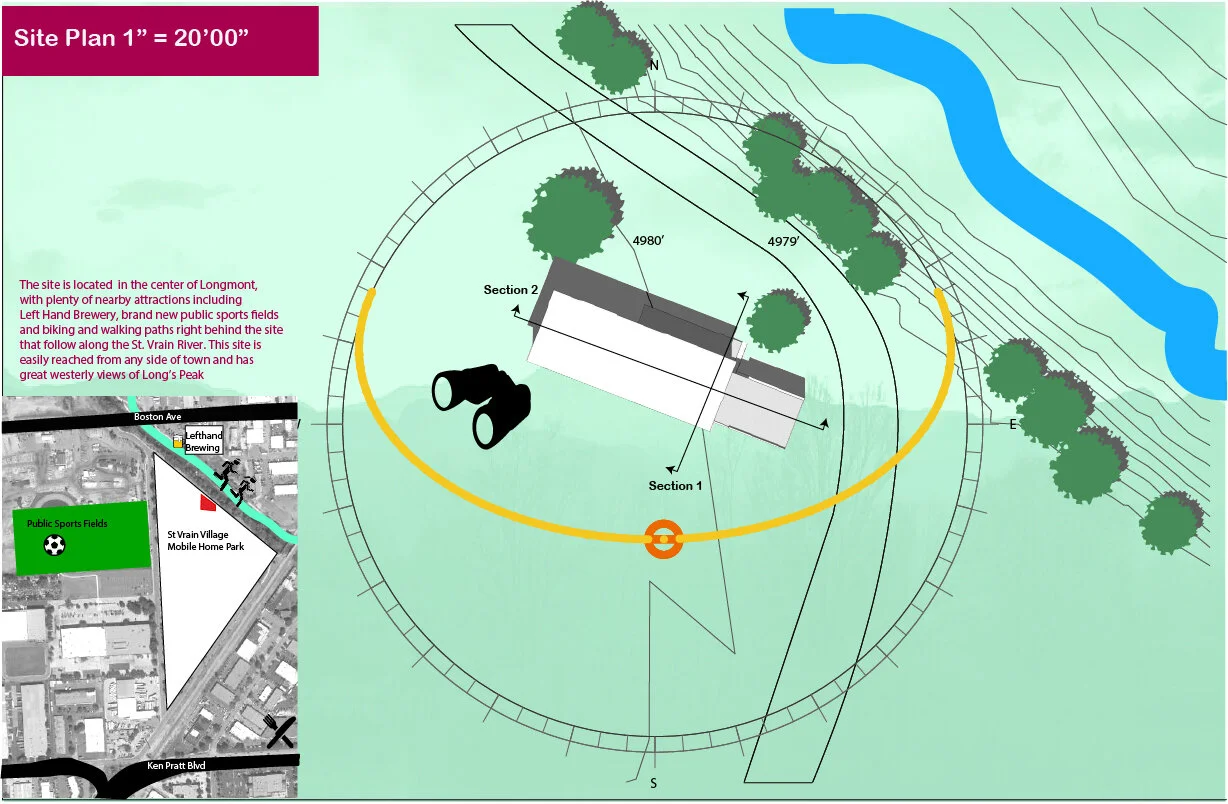 Site Plan 1” = 20’00”

The site is located in the center of Longmont, with plenty of nearby attractions including Left Hand Brewery, brand new public sports fields and biking and walking paths right behind the site that follow along the St. Vrain River. This site is easily reached from any side of town and has great westerly views of Long’s Peak

Boston Ave
Lefthand Brewing
Public Sports Fields
St Vrain Village Mobile Home Park
Ken Pratt Blvd

N
4980’
4979’
Section 2
Section 1
E
S