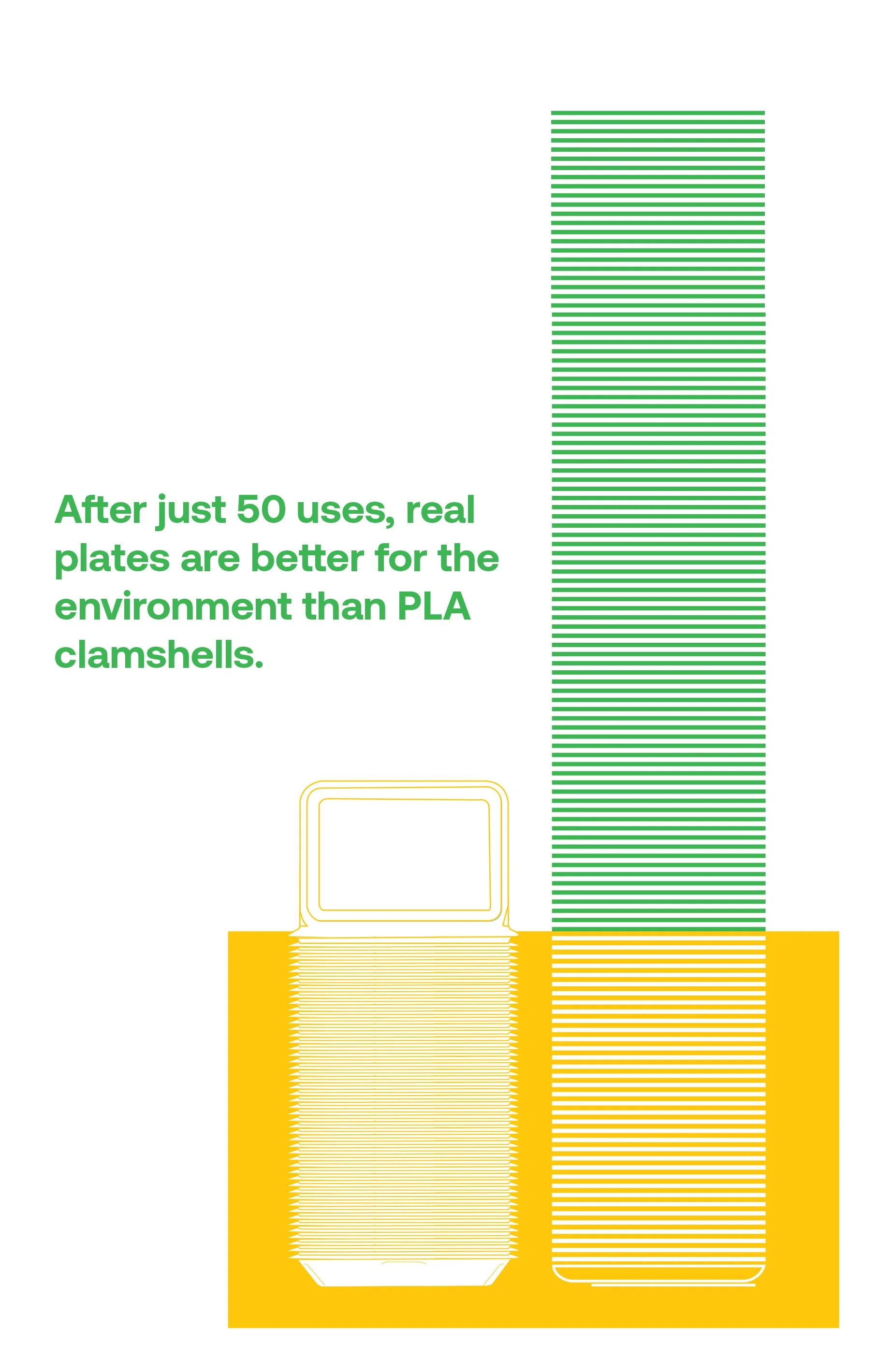 After just 50 uses, real plates are better for the environment than PLA clamshells.