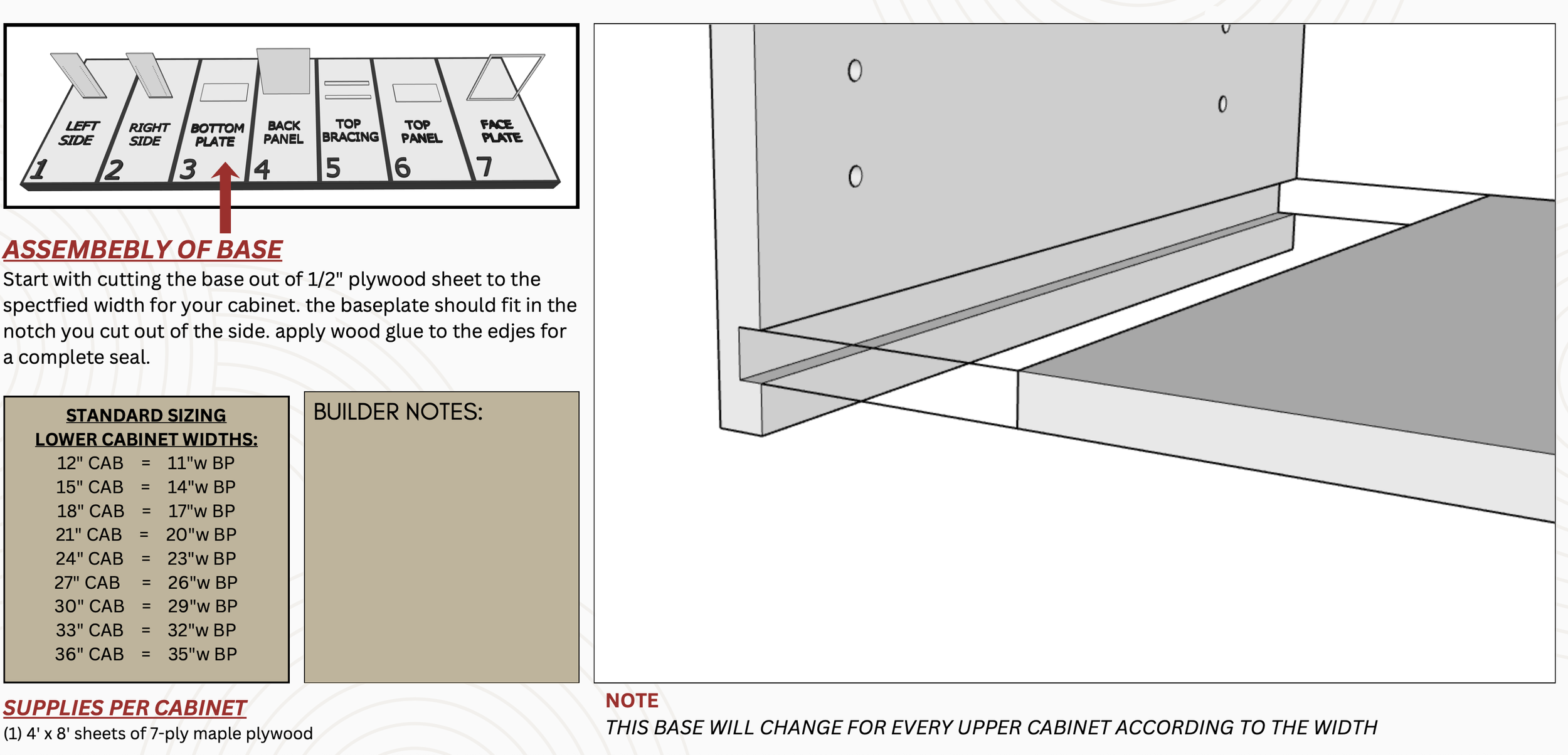 LEFT SIDE 1
RIGHT SIDE 2
BOTTOM PLATE 3
BACK PANEL 4
TOP BRACING 5
TOP PANEL 6
FACE PLATE 7

ASSEMBEBLY OF BASE

Start with cutting the base out of 1/2" plywood sheet to the spectfied width for your cabinet. the baseplate should fit in the notch you cut out of the side. apply wood glue to the edjes for a complete seal.

STANDARD SIZING
LOWER CABINET WIDTHS:
12" CAB = 11"w BP
15" CAB = 14"w BP
18" CAB = 17"w BP
21" CAB = 20"w BP
24" CAB = 23"w BP
27" CAB = 26"w BP
30" CAB = 29"w BP
33" CAB = 32"w BP
36" CAB = 35"w BP

BUILDER NOTES:

SUPPLIES PER CABINET
(1) 4' x 8' sheets of 7-ply maple plywood

NOTE
THIS BASE WILL CHANGE FOR EVERY UPPER CABINET ACCORDING TO THE WIDTH