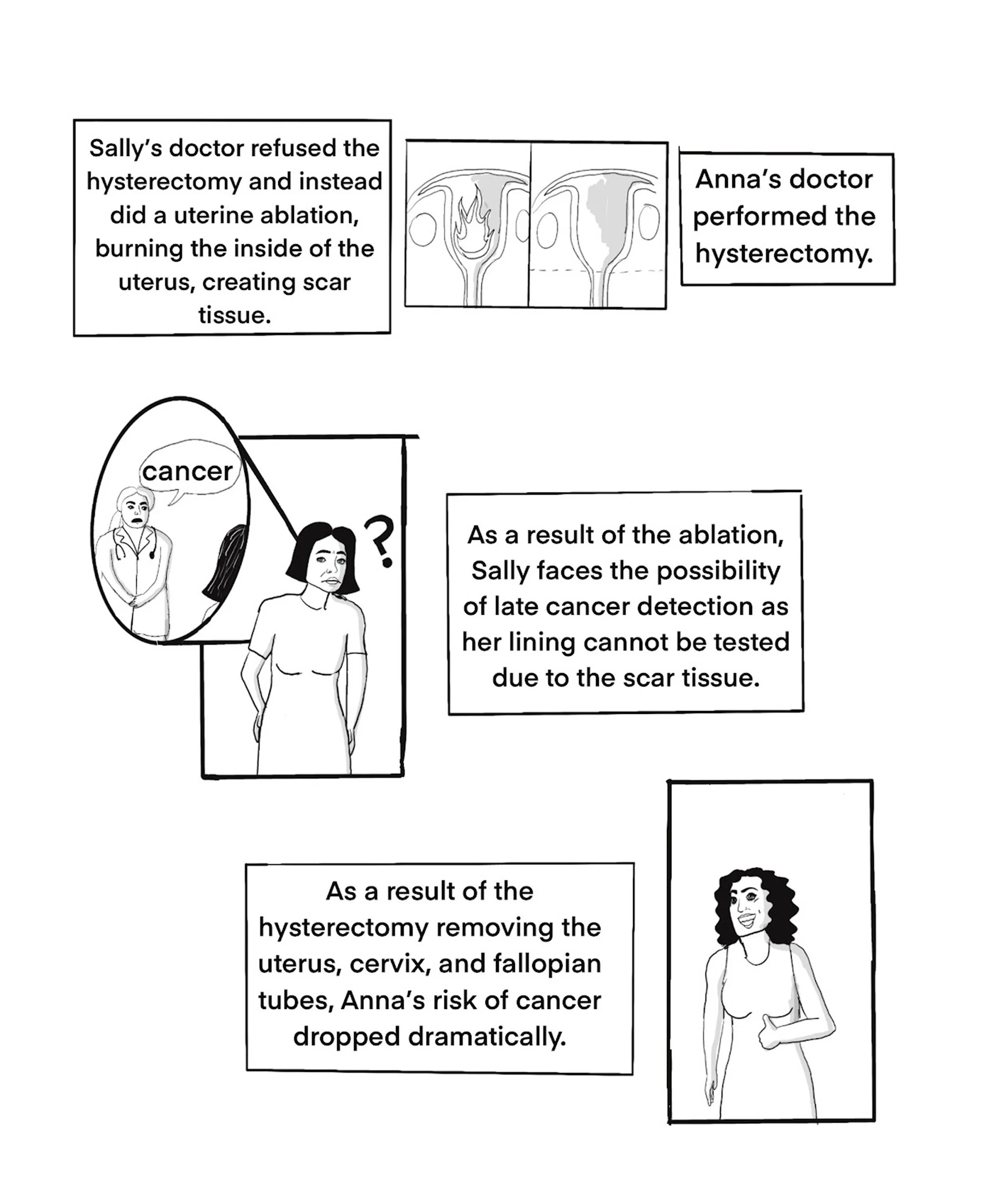 Sally's doctor refused the hysterectomy and instead did a uterine ablation, burning the inside of the uterus, creating scar tissue.

Anna's doctor performed the hysterectomy.

cancer

?

As a result of the ablation, Sally faces the possibility of late cancer detection as her lining cannot be tested due to the scar tissue.

As a result of the hysterectomy removing the uterus, cervix, and fallopian tubes, Anna's risk of cancer dropped dramatically.