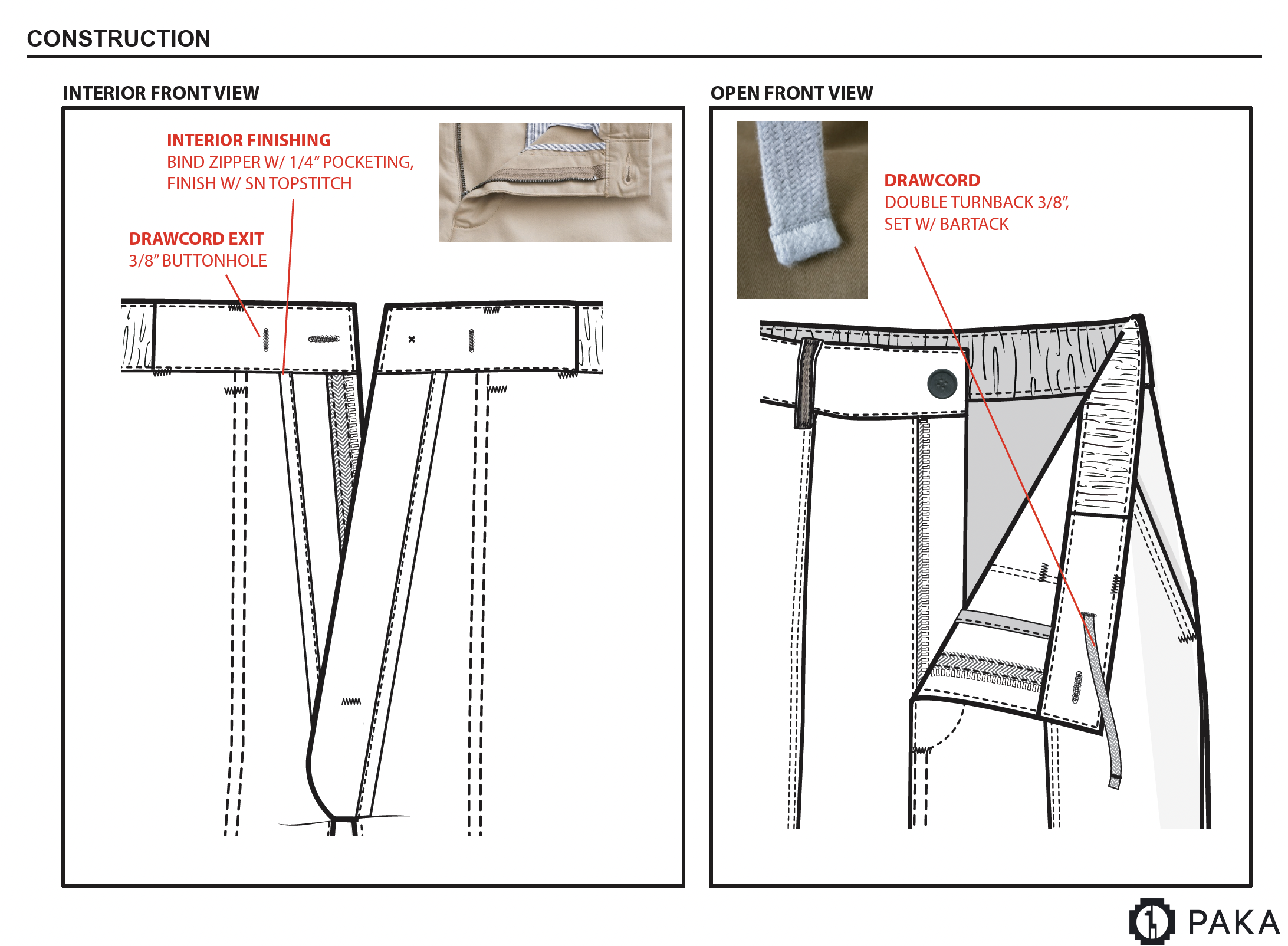 CONSTRUCTION

INTERIOR FRONT VIEW

INTERIOR FINISHING
BIND ZIPPER W/ 1/4" POCKETING, FINISH W/ SN TOPSTITCH

DRAWCORD EXIT
3/8" BUTTONHOLE

OPEN FRONT VIEW

DRAWCORD
DOUBLE TURNBACK 3/8", SET W/ BARTACK

PAKA