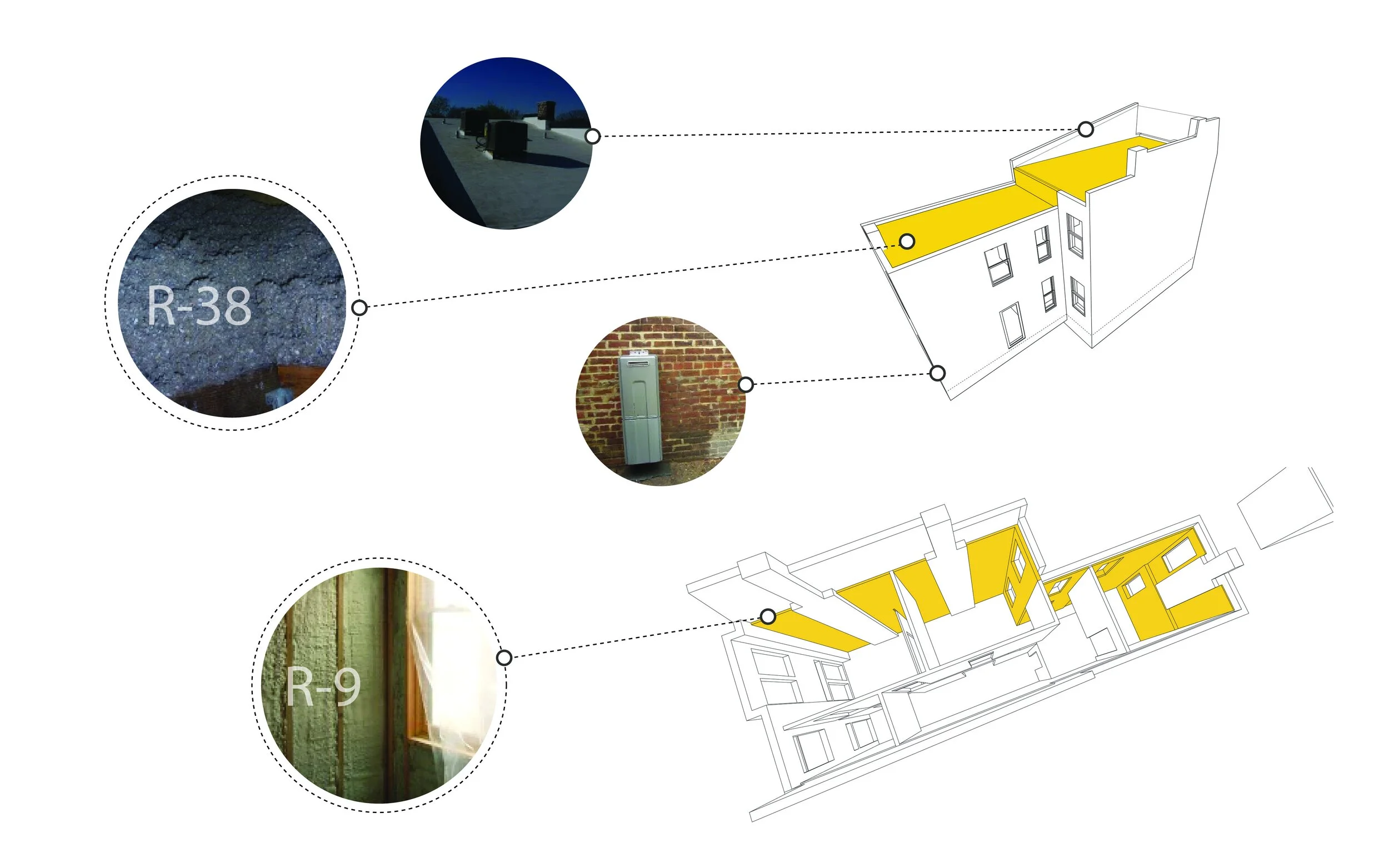 R-38

R-9