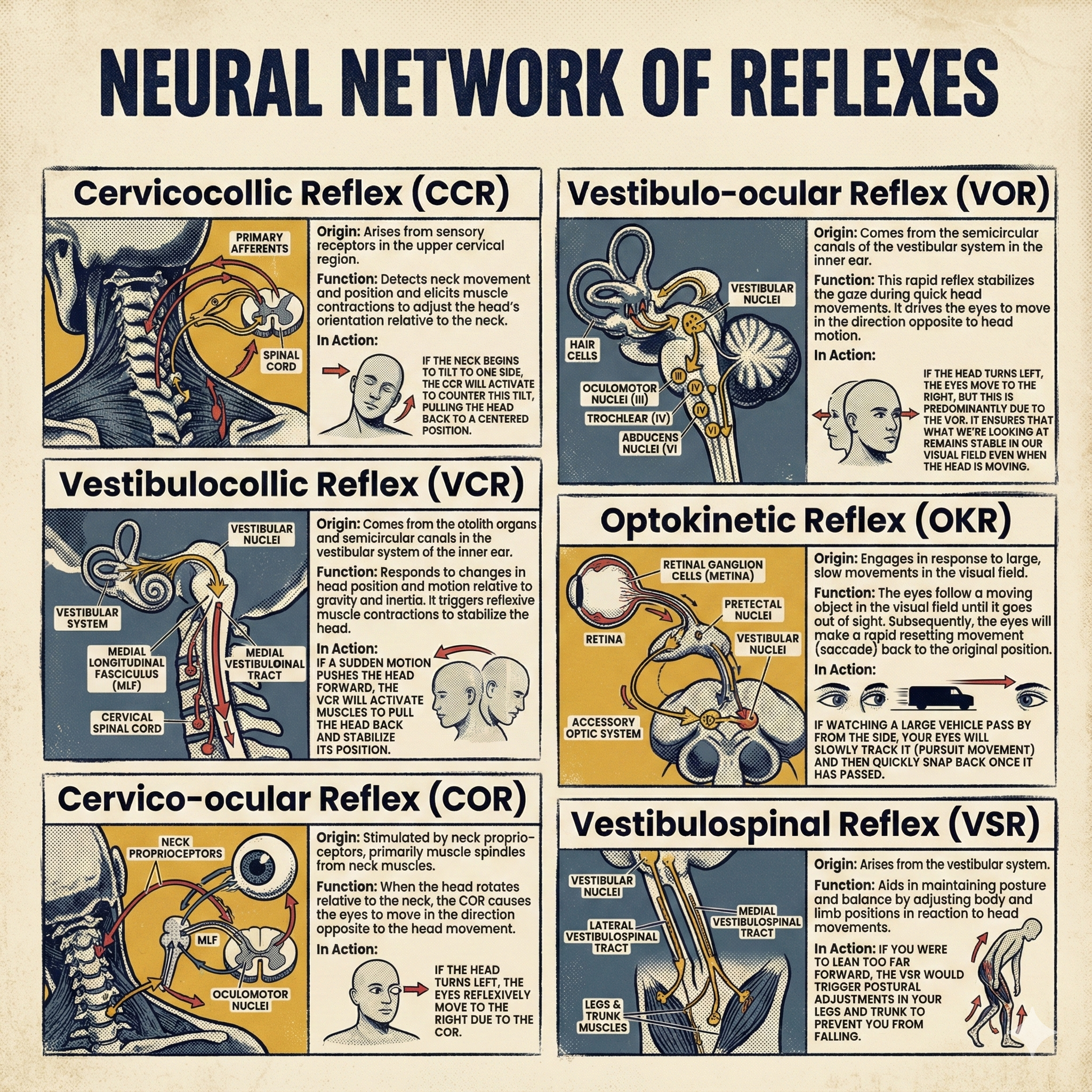 NEURAL NETWORK OF REFLEXES

Cervicocollic Reflex (CCR)

PRIMARY AFFERENTS

SPINAL CORD

Origin: Arises from sensory receptors in the upper cervical region.

Function: Detects neck movement and position and elicits muscle contractions to adjust the head's orientation relative to the neck.

In Action:

IF THE NECK BEGINS TO TILT TO ONE SIDE, THE CCR WILL ACTIVATE TO COUNTER THIS TILT, PULLING THE HEAD BACK TO A CENTERED POSITION.

Vestibulocollic Reflex (VCR)

VESTIBULAR NUCLEI

VESTIBULAR SYSTEM

MEDIAL LONGITUDINAL FASCICULUS (MLF)

MEDIAL VESTIBULOINAL TRACT

CERVICAL SPINAL CORD

Origin: Comes from the otolith organs and semicircular canals in the vestibular system of the inner ear.

Function: Responds to changes in head position and motion relative to gravity and inertia. It triggers reflexive muscle contractions to stabilize the head.

In Action:
IF A SUDDEN MOTION PUSHES THE HEAD FORWARD, THE VCR WILL ACTIVATE MUSCLES TO PULL THE HEAD BACK AND STABILIZE ITS POSITION.

Cervico-ocular Reflex (COR)

NECK PROPRIOCEPTORS

MLF

OCULOMOTOR NUCLEI

Origin: Stimulated by neck proprioceptors, primarily muscle spindles from neck muscles.

Function: When the head rotates relative to the neck, the COR causes the eyes to move in the direction opposite to the head movement.

In Action:

IF THE HEAD TURNS LEFT, THE EYES REFLEXIVELY MOVE TO THE RIGHT DUE TO THE COR.

Vestibulo-ocular Reflex (VOR)

VESTIBULAR NUCLEI

HAIR CELLS

OCULOMOTOR NUCLEI (III)

TROCHLEAR (IV)

ABDUCENS NUCLEI (VI

III

IV

IV

VI

Origin: Comes from the semicircular canals of the vestibular system in the inner ear.

Function: This rapid reflex stabilizes the gaze during quick head movements. It drives the eyes to move in the direction opposite to head motion.

In Action:

IF THE HEAD TURNS LEFT, THE EYES MOVE TO THE RIGHT, BUT THIS IS PREDOMINANTLY DUE TO THE VOR. IT ENSURES THAT WHAT WE'RE LOOKING AT REMAINS STABLE IN OUR VISUAL FIELD EVEN WHEN THE HEAD IS MOVING.

Optokinetic Reflex (OKR)

RETINAL GANGLION CELLS (METINA)

PRETECTAL NUCLEI

RETINA

VESTIBULAR NUCLEI

ACCESSORY OPTIC SYSTEM

Origin: Engages in response to large, slow movements in the visual field.

Function: The eyes follow a moving object in the visual field until it goes out of sight. Subsequently, the eyes will make a rapid resetting movement (saccade) back to the original position.

In Action:

IF WATCHING A LARGE VEHICLE PASS BY FROM THE SIDE, YOUR EYES WILL SLOWLY TRACK IT (PURSUIT MOVEMENT) AND THEN QUICKLY SNAP BACK ONCE IT HAS PASSED.

Vestibulospinal Reflex (VSR)

VESTIBULAR NUCLEI

LATERAL VESTIBULOSPINAL TRACT

MEDIAL VESTIBULOSPINAL TRACT

LEGS & TRUNK MUSCLES

Origin: Arises from the vestibular system.

Function: Aids in maintaining posture and balance by adjusting body and limb positions in reaction to head movements.

In Action: IF YOU WERE TO LEAN TOO FAR FORWARD, THE VSR WOULD TRIGGER POSTURAL ADJUSTMENTS IN YOUR LEGS AND TRUNK TO PREVENT YOU FROM FALLING.