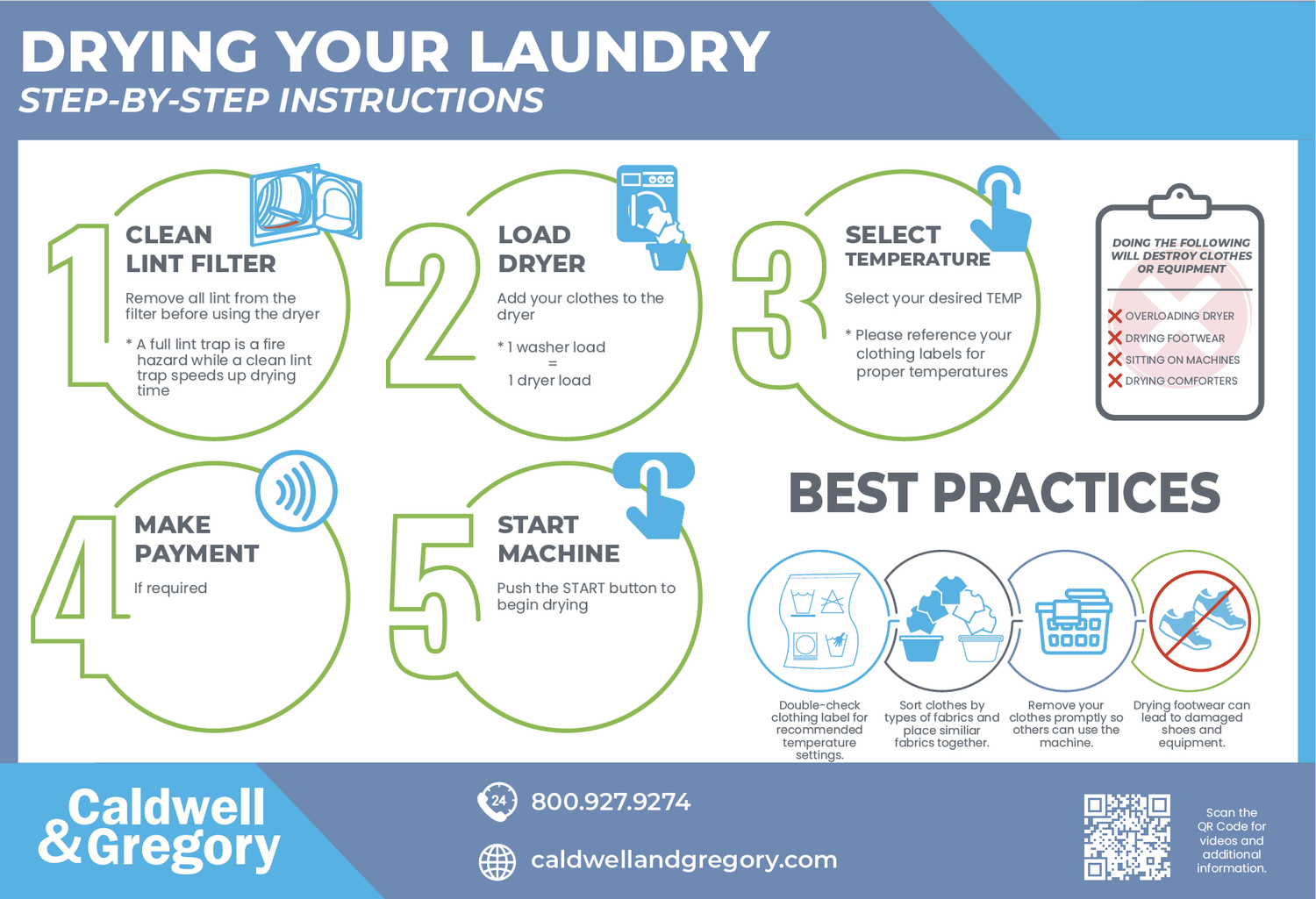 DRYING YOUR LAUNDRY
STEP-BY-STEP INSTRUCTIONS

1
CLEAN LINT FILTER
Remove all lint from the filter before using the dryer
* A full lint trap is a fire hazard while a clean lint trap speeds up drying time

2
LOAD DRYER
Add your clothes to the dryer
* 1 washer load = 1 dryer load

3
SELECT TEMPERATURE
Select your desired TEMP
* Please reference your clothing labels for proper temperatures

DOING THE FOLLOWING WILL DESTROY CLOTHES OR EQUIPMENT
OVERLOADING DRYER
DRYING FOOTWEAR
SITTING ON MACHINES
DRYING COMFORTERS

4
MAKE PAYMENT
If required

5
START MACHINE
Push the START button to begin drying

BEST PRACTICES

Double-check clothing label for recommended temperature settings.

Sort clothes by types of fabrics and place similiar fabrics together.

Remove your clothes promptly so others can use the machine.

Drying footwear can lead to damaged shoes and equipment.

Caldwell & Gregory

24
800.927.9274
caldwellandgregory.com

Scan the QR Code for videos and additional information.