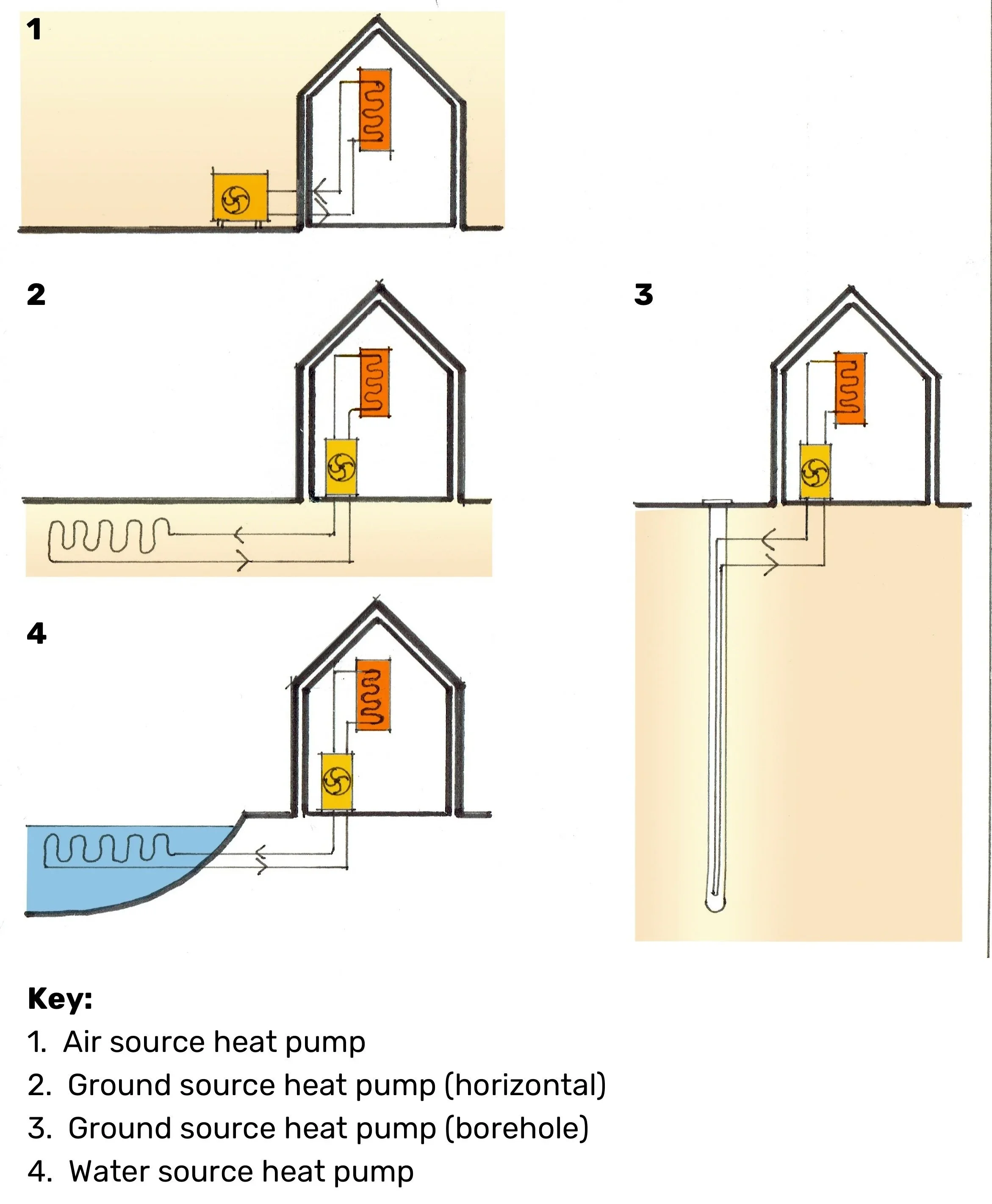 1

2

3

4

Key:
1. Air source heat pump
2. Ground source heat pump (horizontal)
3. Ground source heat pump (borehole)
4. Water source heat pump