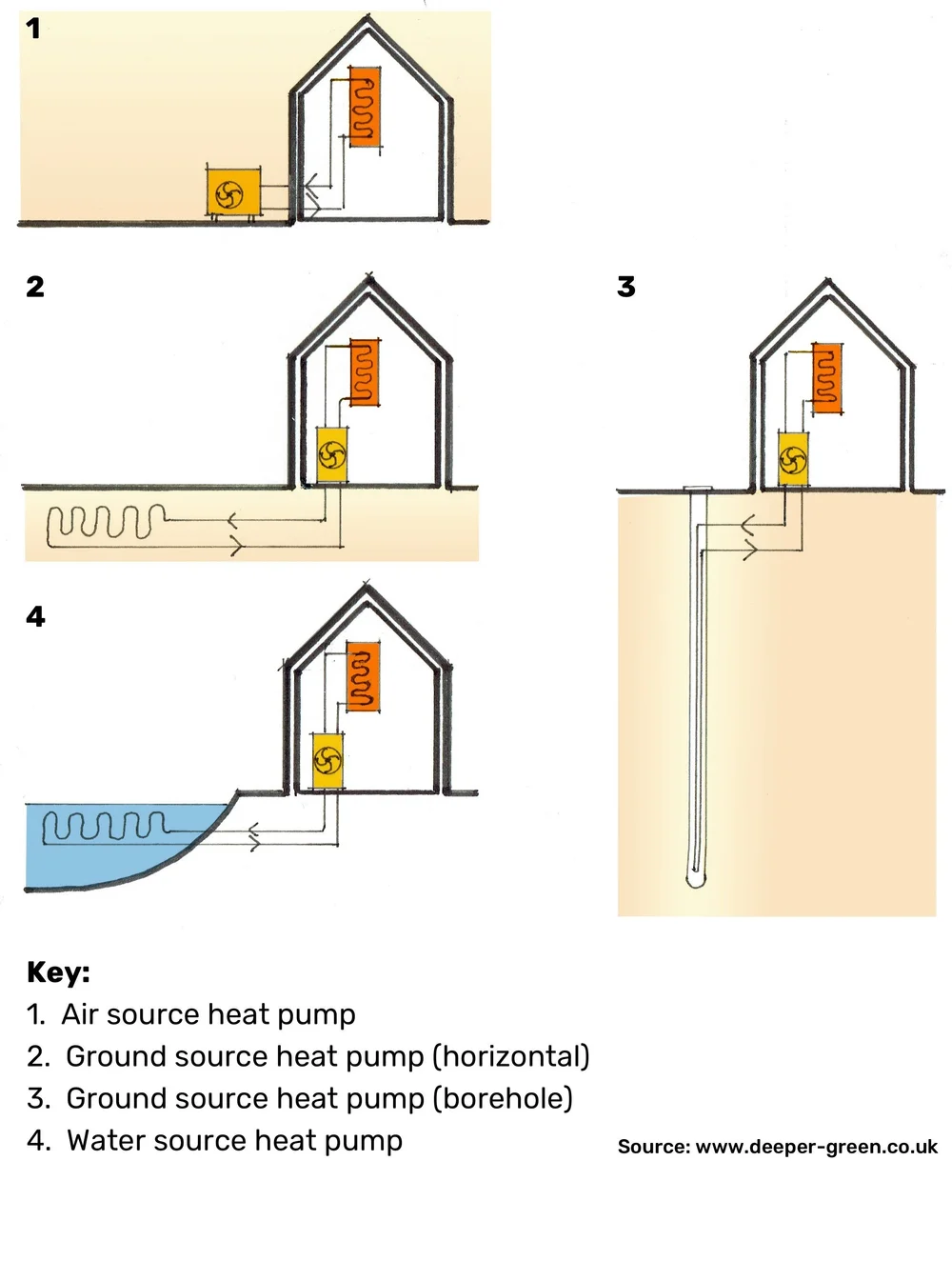 1

2

3

4

Key:
1. Air source heat pump
2. Ground source heat pump (horizontal)
3. Ground source heat pump (borehole)
4. Water source heat pump

Source: www.deeper-green.co.uk