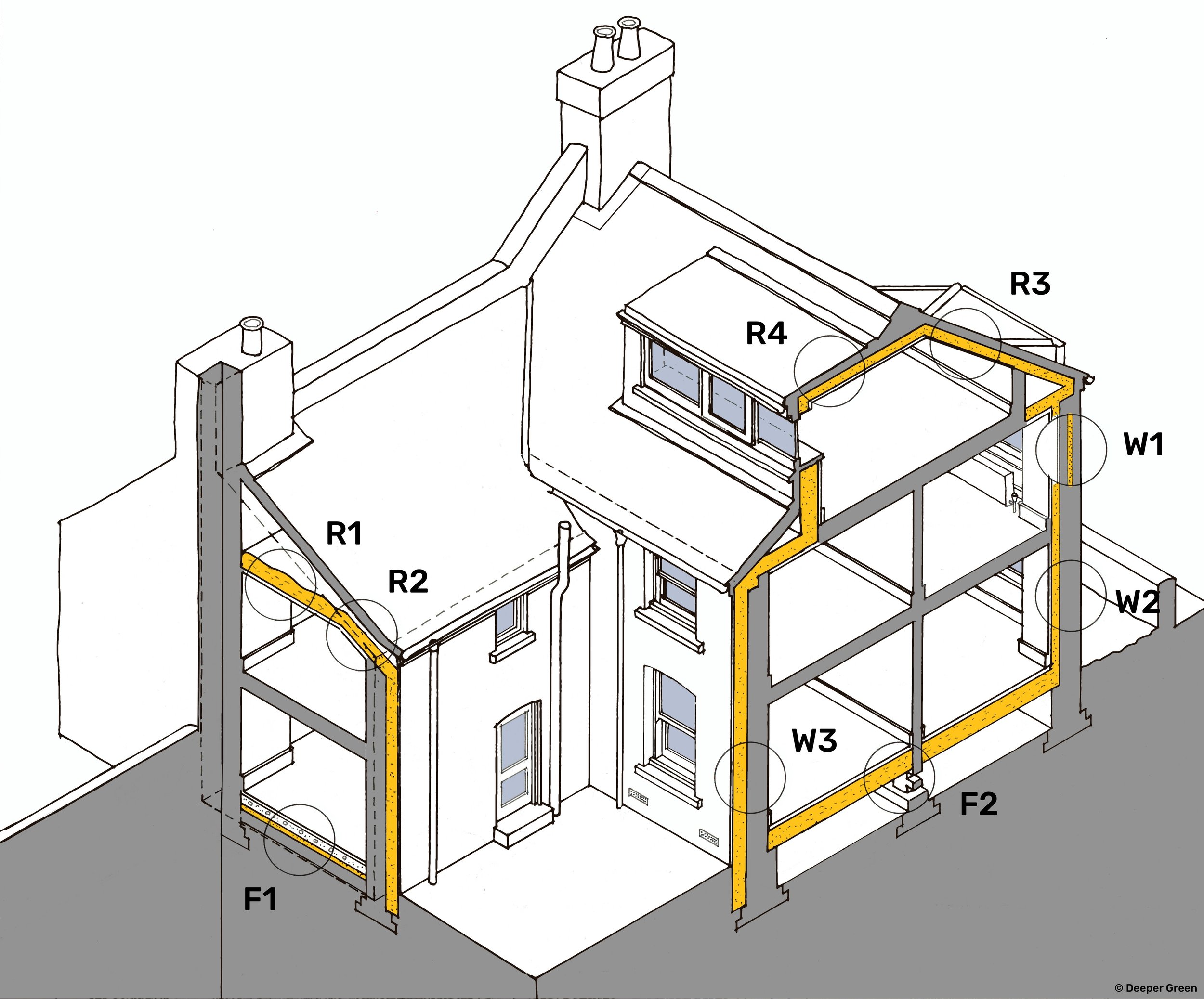 R3

R4

W1

R1

R2

W2

W3

F2

F1

© Deeper Green