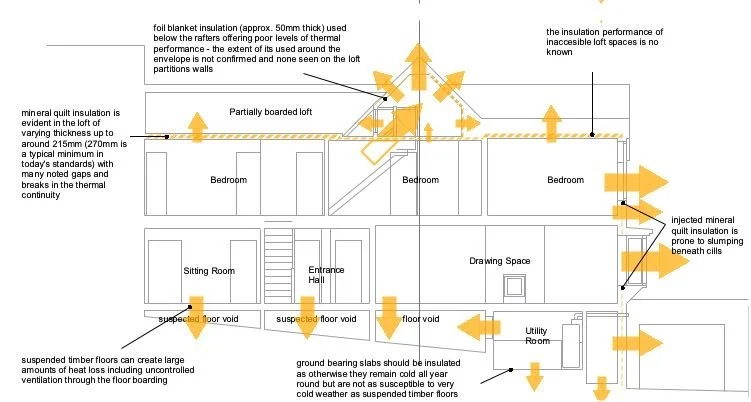 foil blanket insulation (approx. 50mm thick) used below the rafters offering poor levels of thermal performance - the extent of its used around the envelope is not confirmed and none seen on the loft partitions walls

the insulation performance of inaccesible loft spaces is no known

mineral quilt insulation is evident in the loft of varying thickness up to around 215mm (270mm is a typical minimum in today's standards) with many noted gaps and breaks in the thermal continuity

Partially boarded loft

Bedroom

Bedroom

Bedroom

injected mineral quilt insulation is prone to slumping beneath cills

Sitting Room

Entrance Hall

Drawing Space

suspected floor void

suspected floor void

floor void

Utility Room

suspended timber floors can create large amounts of heat loss including uncontrolled ventilation through the floor boarding

ground bearing slabs should be insulated as otherwise they remain cold all year round but are not as susceptible to very cold weather as suspended timber floors