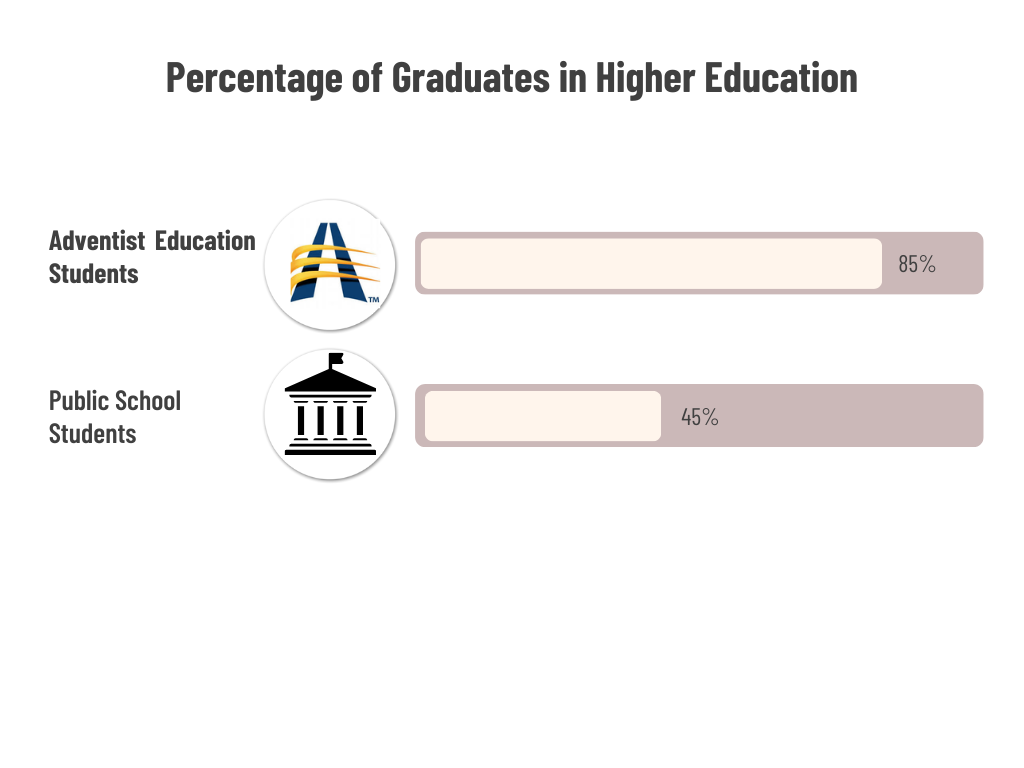 Percentage of Graduates in Higher Education

Adventist Education Students

TM

85%

Public School Students

45%