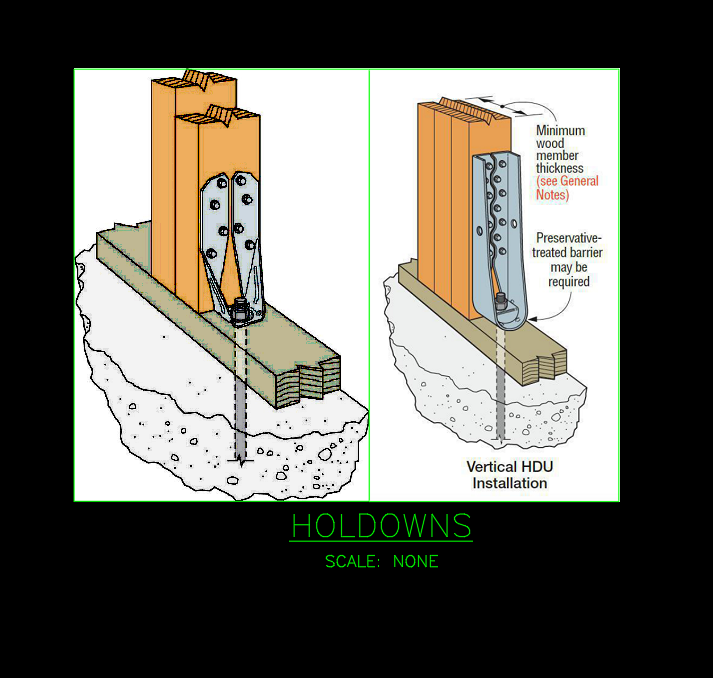 Minimum wood member thickness (see General Notes)

Preservative-treated barrier may be required

Vertical HDU Installation

HOLDOWNS

SCALE: NONE