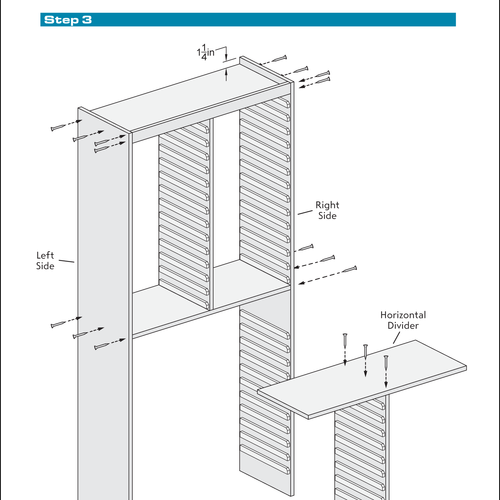 Step 3

$1\frac{1}{4}$in

Right Side

Left Side

Horizontal Divider