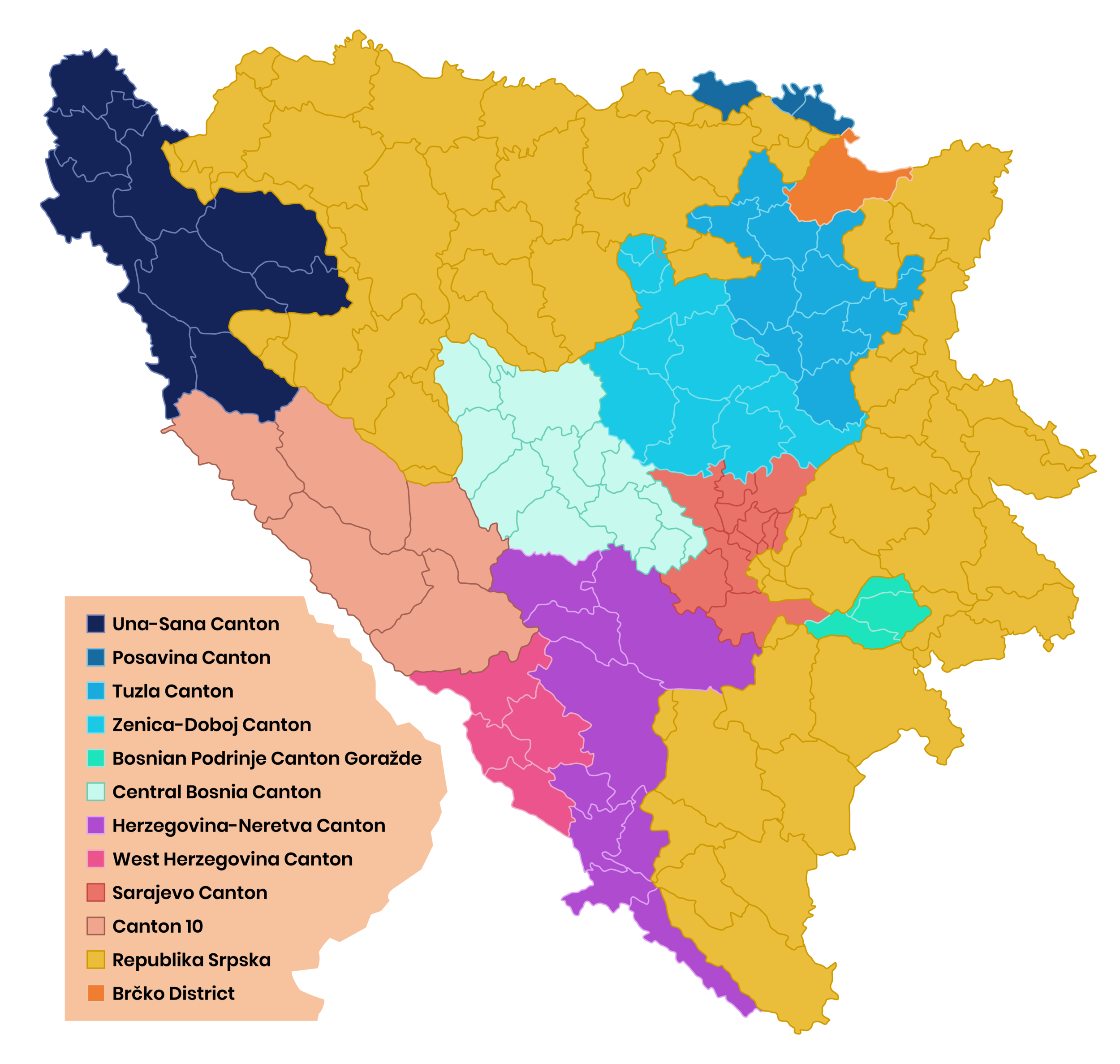 Una-Sana Canton
Posavina Canton
Tuzla Canton
Zenica-Doboj Canton
Bosnian Podrinje Canton Goražde
Central Bosnia Canton
Herzegovina-Neretva Canton
West Herzegovina Canton
Sarajevo Canton
Canton 10
Republika Srpska
Brčko District