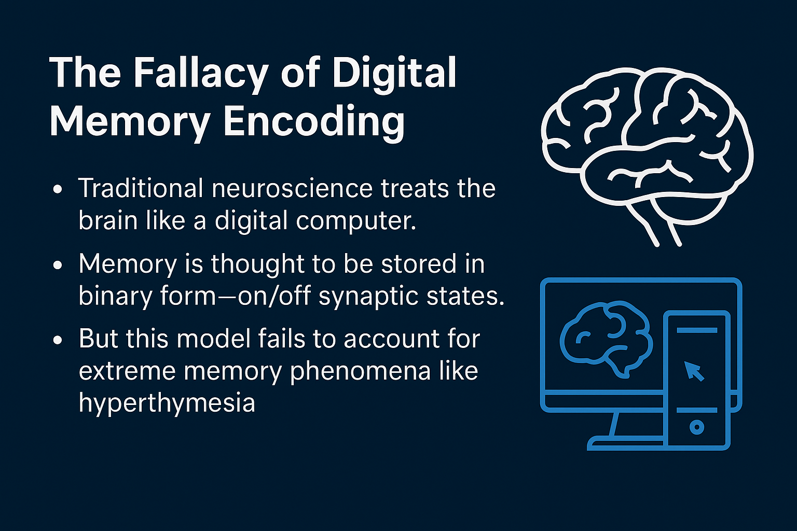 The Fallacy of Digital Memory Encoding

• Traditional neuroscience treats the brain like a digital computer.

• Memory is thought to be stored in binary form—on/off synaptic states.

• But this model fails to account for extreme memory phenomena like hyperthymesia