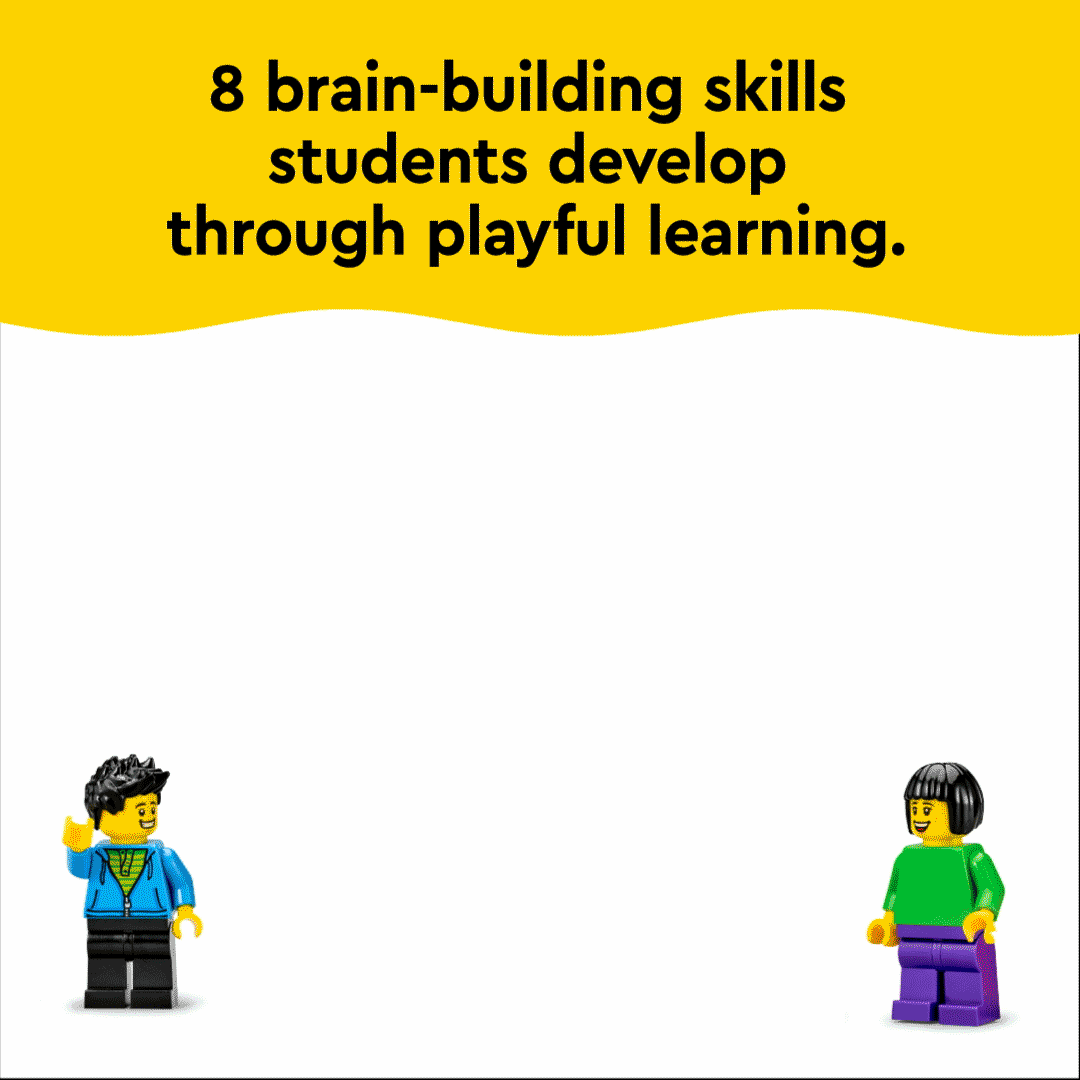 8 brain-building skills students develop through playful learning.