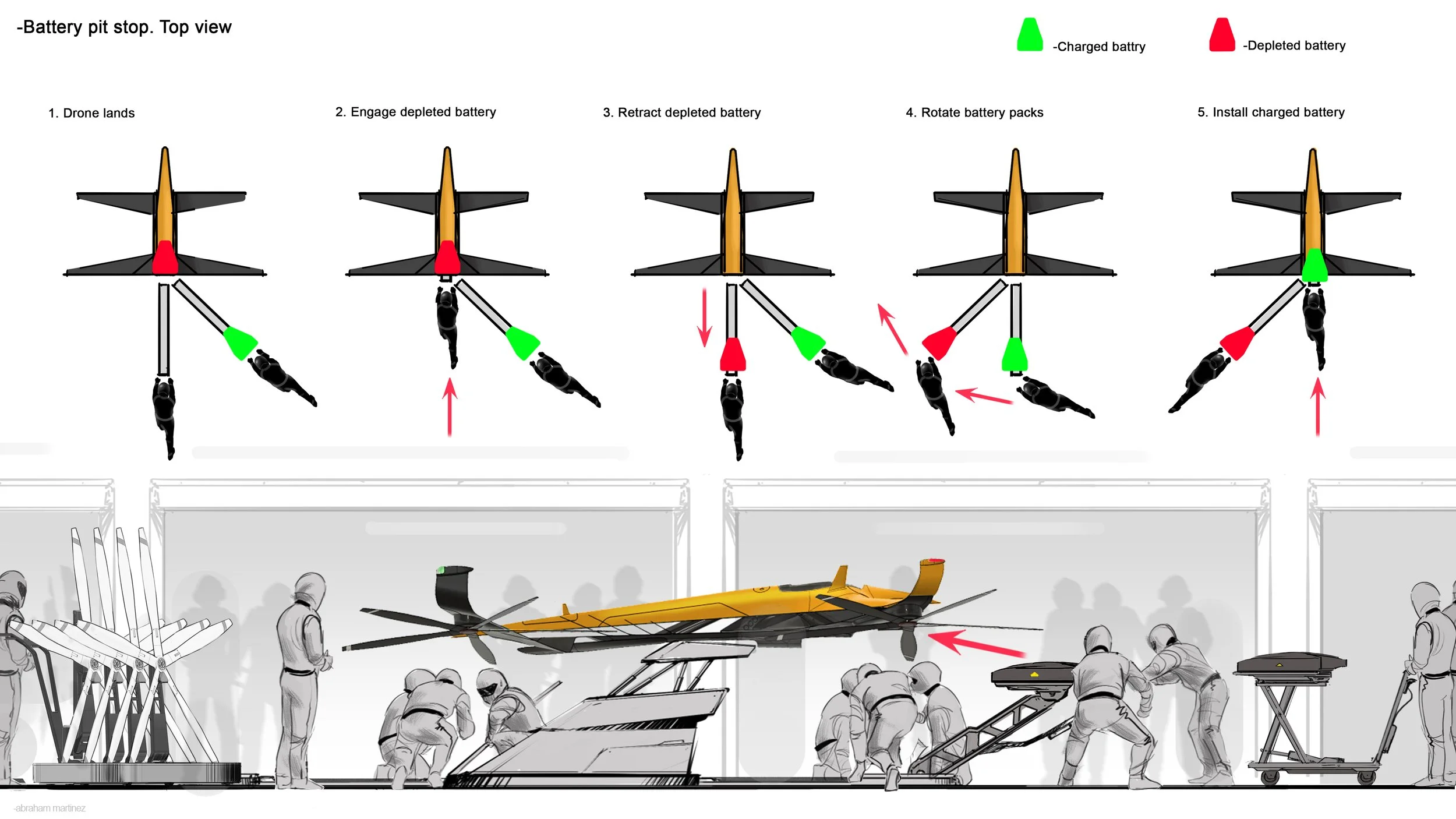 -Battery pit stop. Top view

-Charged battry

-Depleted battery

1. Drone lands

2. Engage depleted battery

3. Retract depleted battery

4. Rotate battery packs

5. Install charged battery

-abraham martinez