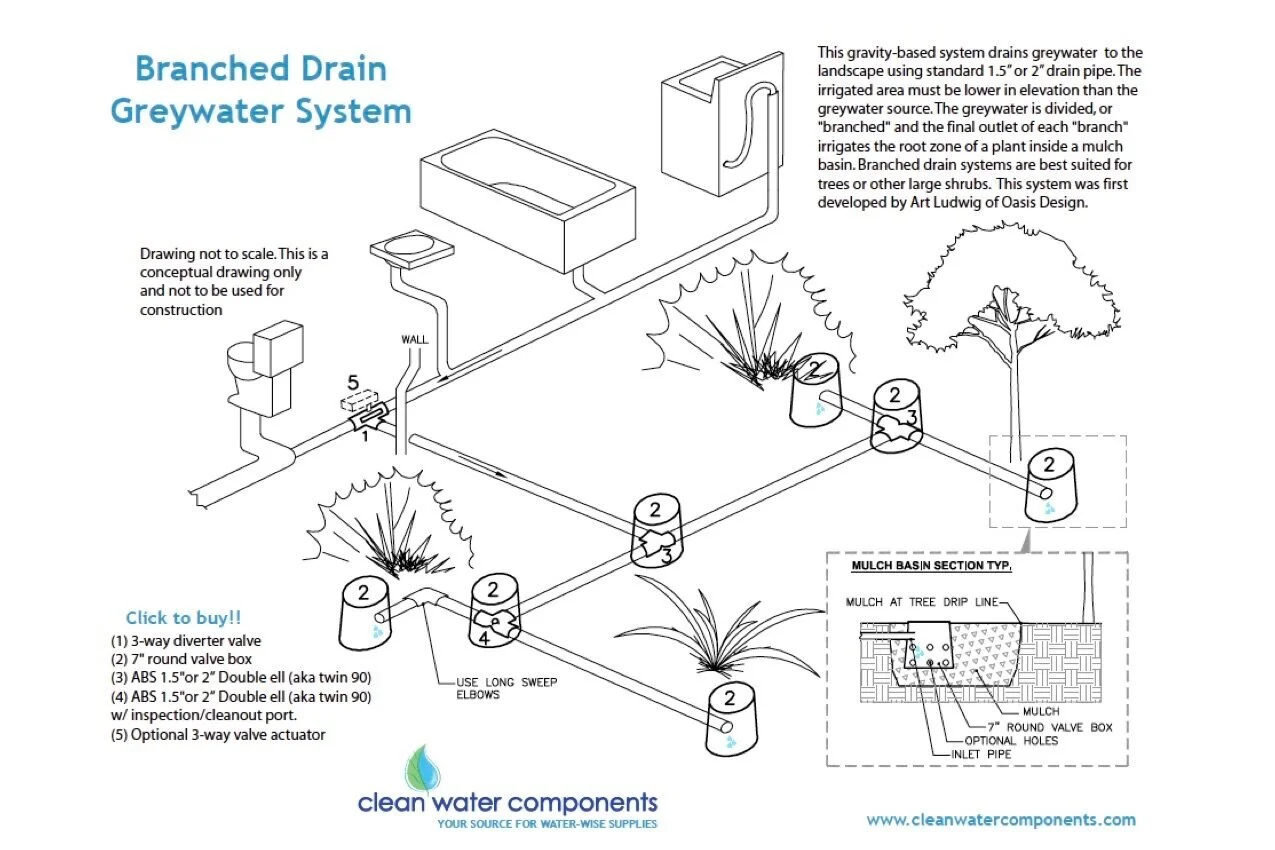 Branched Drain Greywater System

This gravity-based system drains greywater to the landscape using standard 1.5" or 2" drain pipe. The irrigated area must be lower in elevation than the greywater source. The greywater is divided, or "branched" and the final outlet of each "branch" irrigates the root zone of a plant inside a mulch basin. Branched drain systems are best suited for trees or other large shrubs. This system was first developed by Art Ludwig of Oasis Design.

Drawing not to scale. This is a conceptual drawing only and not to be used for construction

WALL

5

1

2

2

3

2

2

3

2

2

4

2

USE LONG SWEEP ELBOWS

MULCH BASIN SECTION TYP.

MULCH AT TREE DRIP LINE

MULCH

7" ROUND VALVE BOX

OPTIONAL HOLES

INLET PIPE

Click to buy!!

(1) 3-way diverter valve
(2) 7" round valve box
(3) ABS 1.5"or 2" Double ell (aka twin 90)
(4) ABS 1.5"or 2" Double ell (aka twin 90) w/ inspection/cleanout port.
(5) Optional 3-way valve actuator

clean water components
YOUR SOURCE FOR WATER-WISE SUPPLIES

www.cleanwatercomponents.com