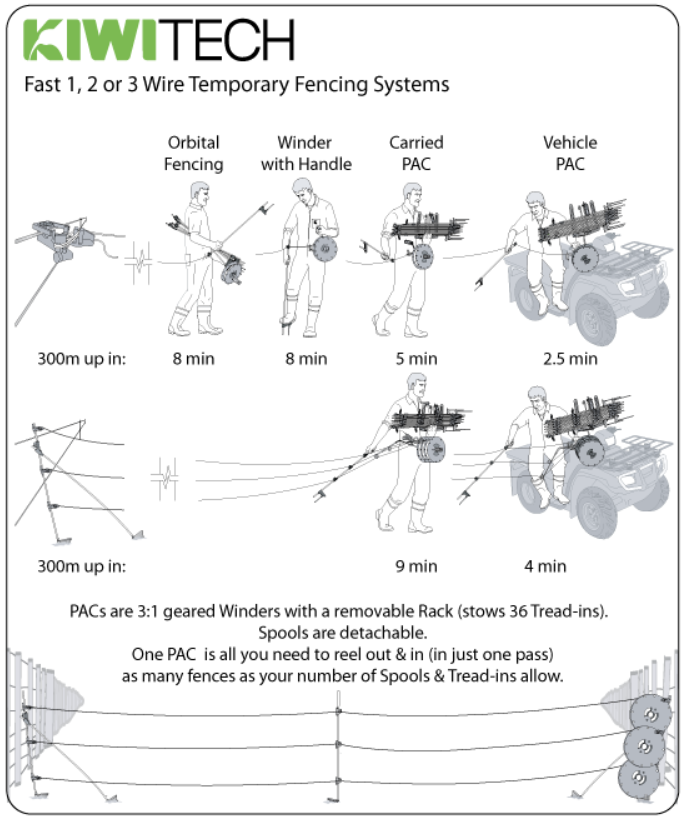 KIWITECH

Fast 1, 2 or 3 Wire Temporary Fencing Systems

Orbital Fencing

Winder with Handle

Carried PAC

Vehicle PAC

300m up in: 8 min 8 min 5 min 2.5 min

300m up in: 9 min 4 min

PACs are 3:1 geared Winders with a removable Rack (stows 36 Tread-ins). Spools are detachable. One PAC is all you need to reel out & in (in just one pass) as many fences as your number of Spools & Tread-ins allow.