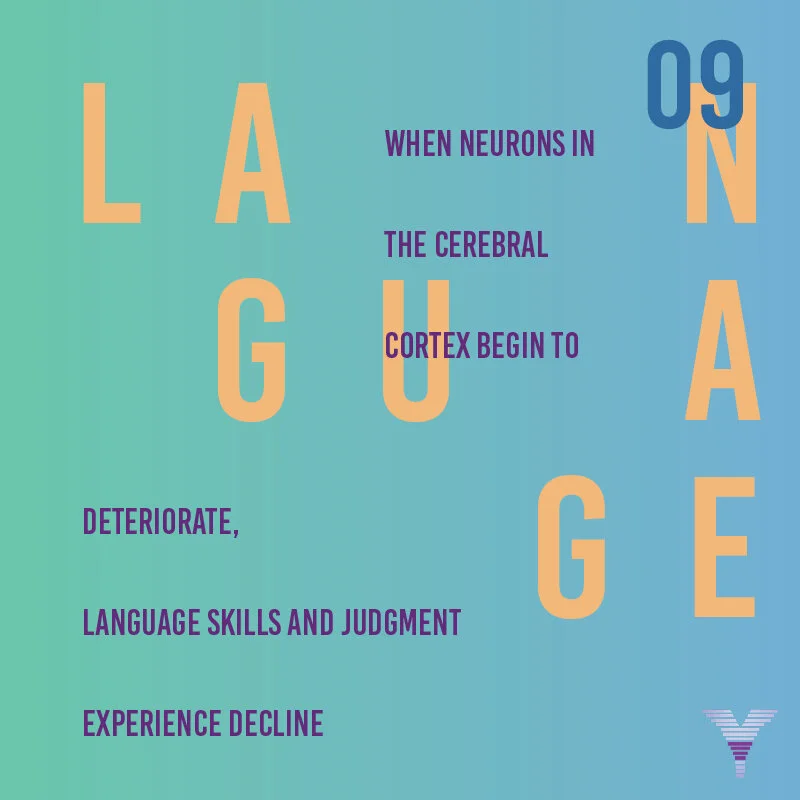 09

LANGUAGE

WHEN NEURONS IN THE CEREBRAL CORTEX BEGIN TO DETERIORATE, LANGUAGE SKILLS AND JUDGMENT EXPERIENCE DECLINE