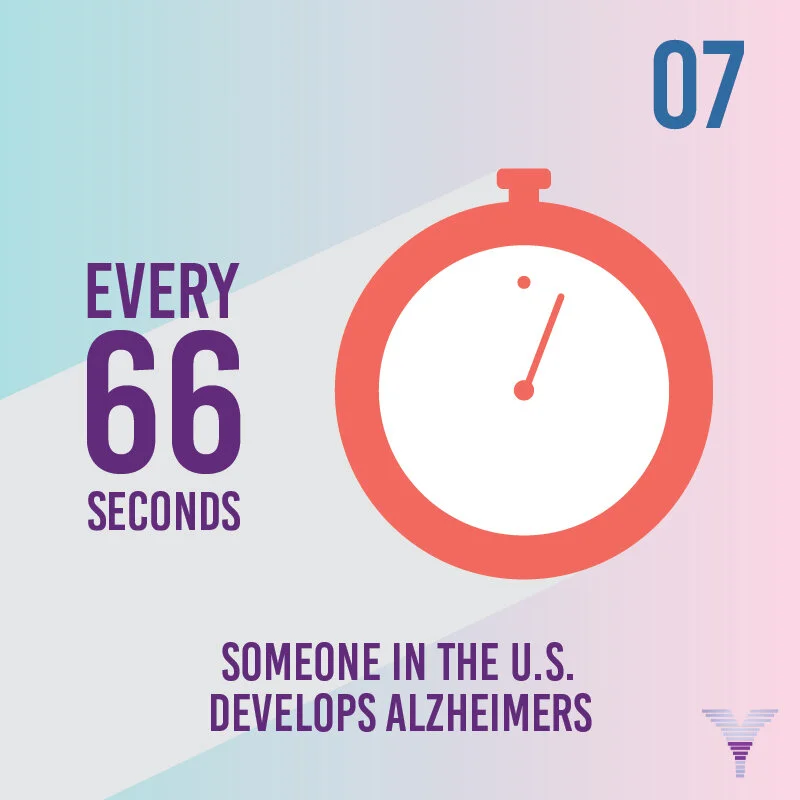 07

EVERY
66
SECONDS

SOMEONE IN THE U.S.
DEVELOPS ALZHEIMERS